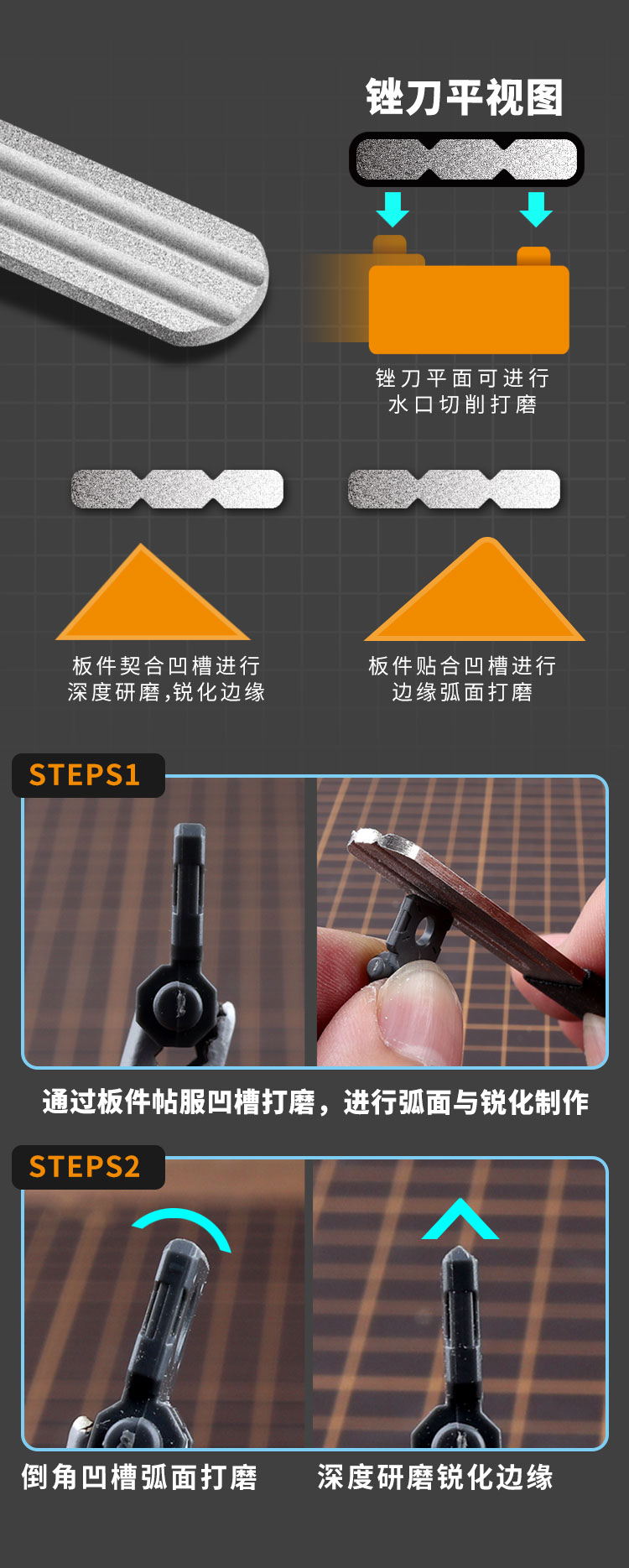 锉刀平视图

锉刀平面可进行
水口切削打磨

板件契合凹槽进行
深度研磨,锐化边缘

板件贴合凹槽进行
边缘弧面打磨

STEPS1

通过板件帖服凹槽打磨，进行弧面与锐化制作

STEPS2

倒角凹槽弧面打磨

深度研磨锐化边缘