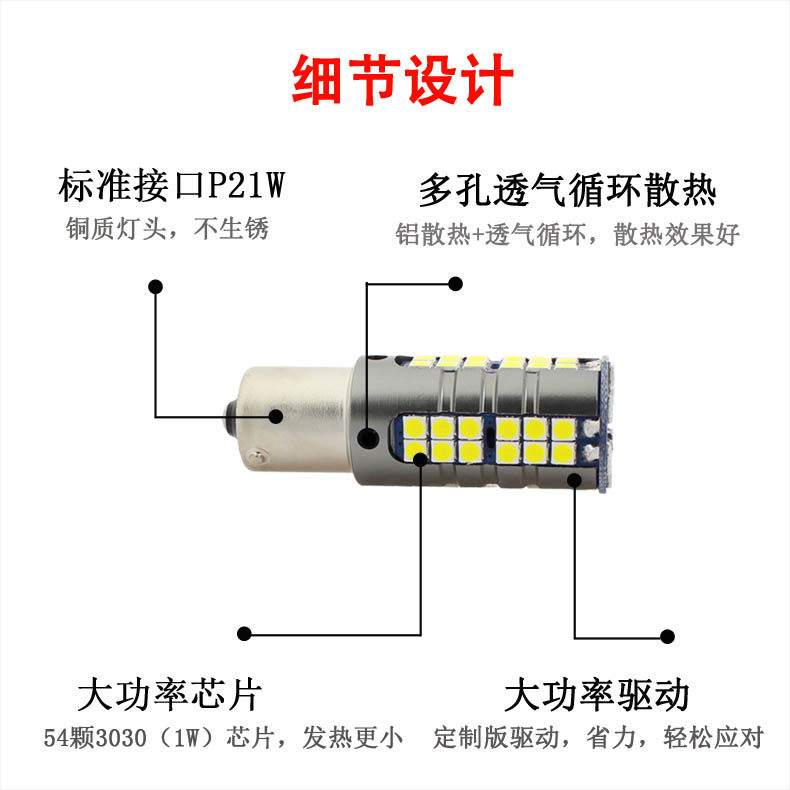 细节设计

标准接口P21W
铜质灯头，不生锈

多孔透气循环散热
铝散热+透气循环，散热效果好

大功率芯片
54颗3030（1W）芯片，发热更小

大功率驱动
定制版驱动，省力，轻松应对