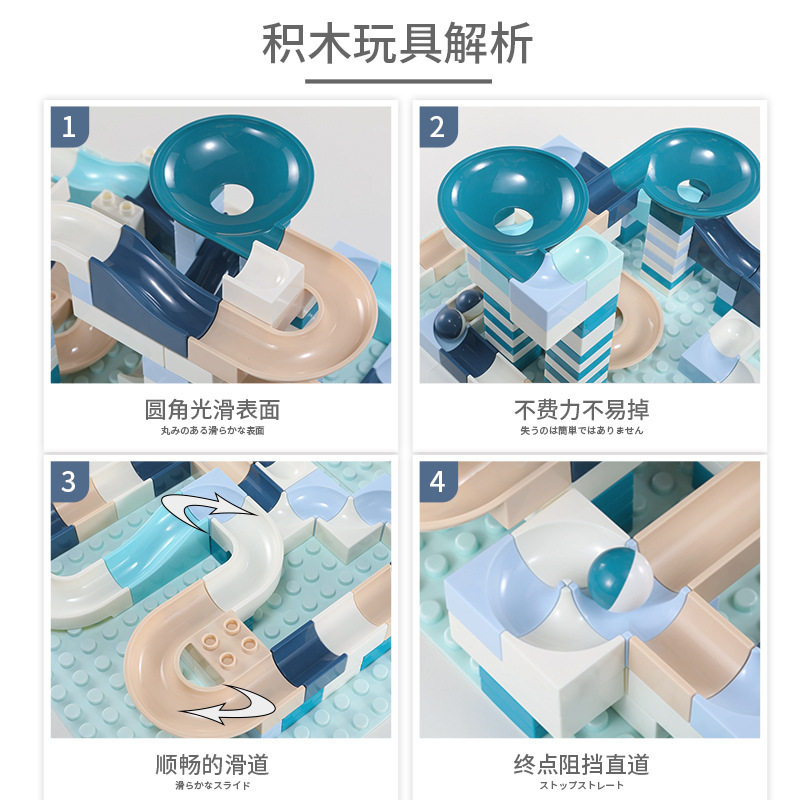 积木玩具解析

1

圆角光滑表面
丸みのある滑らかな表面

2

不费力不易掉
失うのは簡単ではありません

3

顺畅的滑道
滑らかなスライド

4

终点阻挡直道
ストップストレート