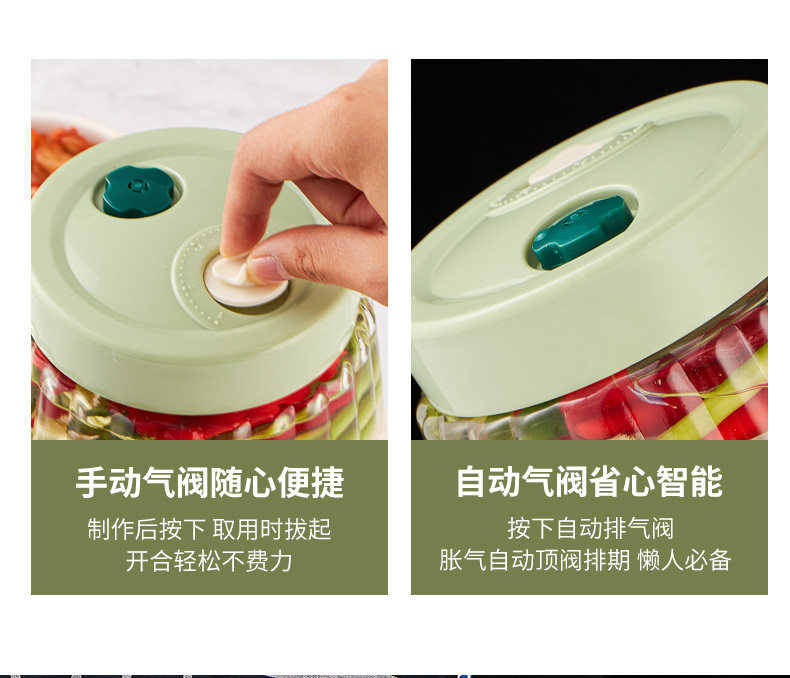 手动气阀随心便捷

制作后按下 取用时拔起
开合轻松不费力

自动气阀省心智能

按下自动排气阀
胀气自动顶阀排期 懒人必备