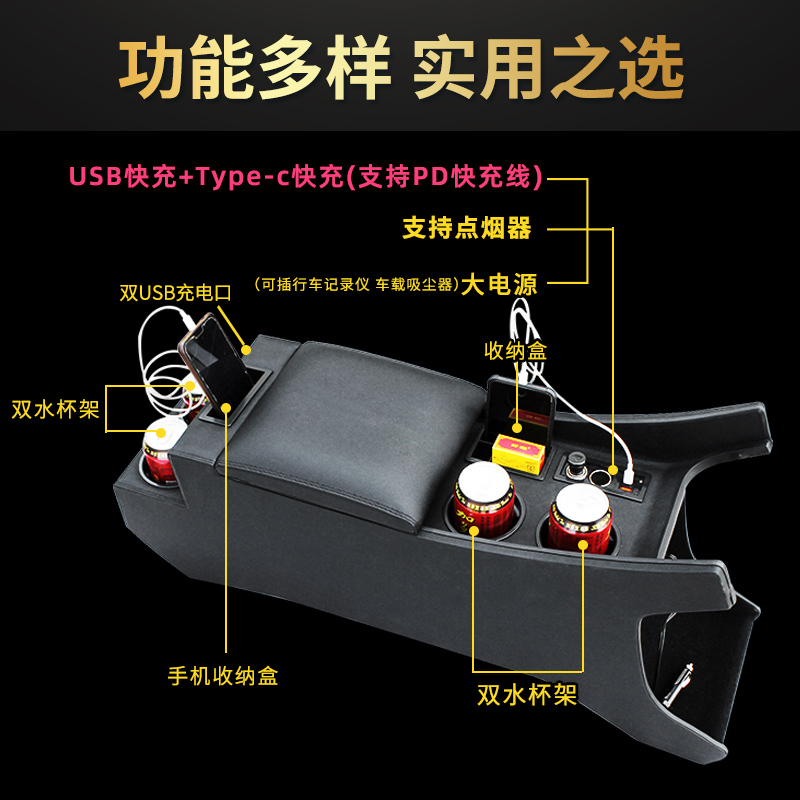 功能多样 实用之选

USB快充+Type-c快充(支持PD快充线)

支持点烟器

(可插行车记录仪 车载吸尘器)大电源

双USB充电口

收纳盒

双水杯架

手机收纳盒

双水杯架