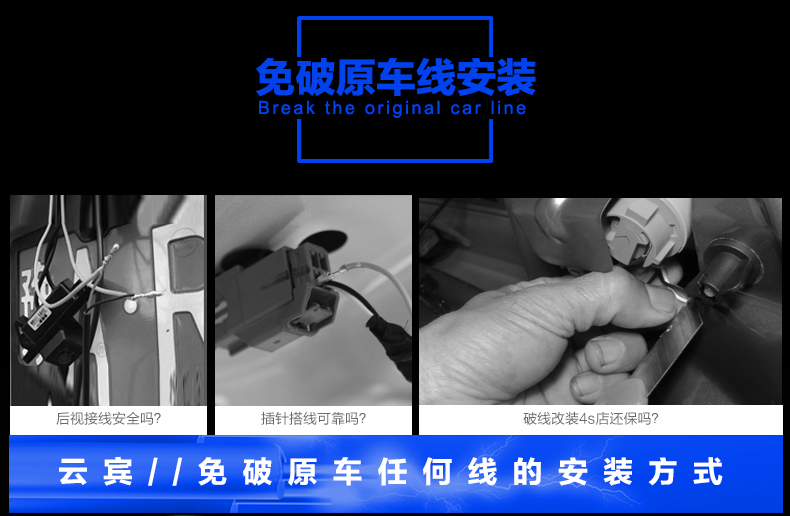 免破原车线安装
Break the original car line

后视接线安全吗?

插针搭线可靠吗?

破线改装4s店还保吗?

云宾//免破原车任何线的安装方式