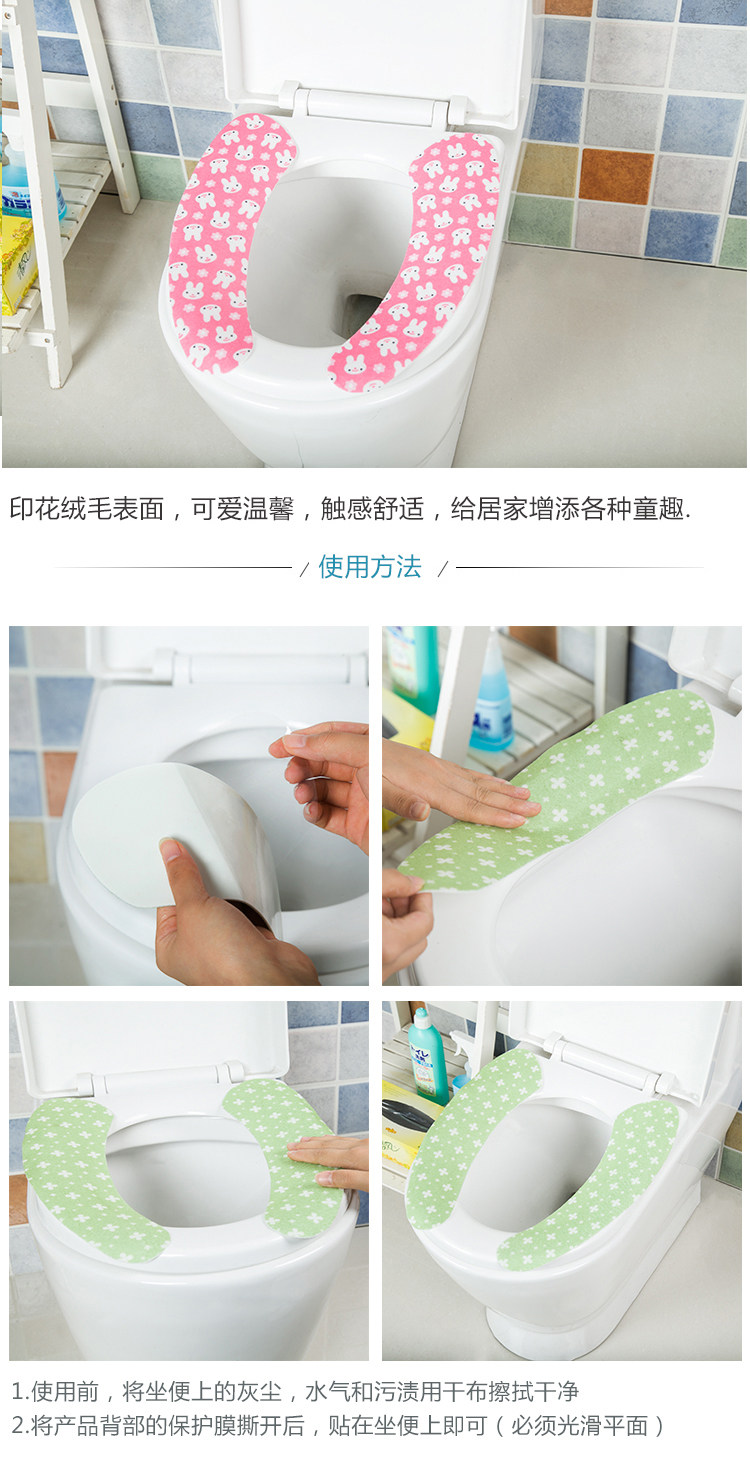 印花绒毛表面，可爱温馨，触感舒适，给居家增添各种童趣.

/ 使用方法 /

1.使用前，将坐便上的灰尘，水气和污渍用干布擦拭干净
2.将产品背部的保护膜撕开后，贴在坐便上即可（必须光滑平面）