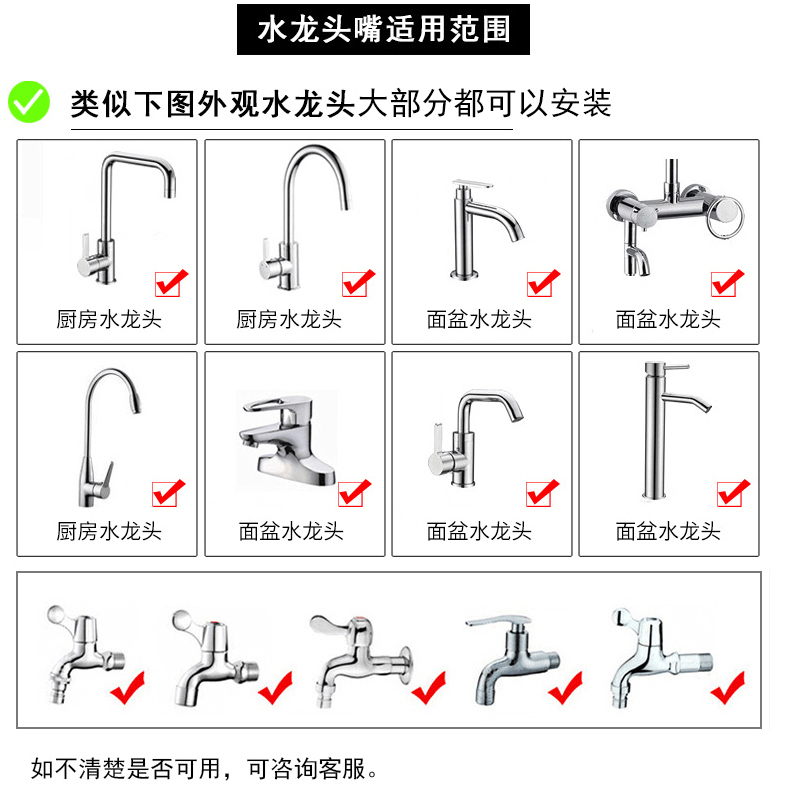 水龙头嘴适用范围

类似下图外观水龙头大部分都可以安装

厨房水龙头

厨房水龙头

面盆水龙头

面盆水龙头

厨房水龙头

面盆水龙头

面盆水龙头

面盆水龙头

如不清楚是否可用，可咨询客服。