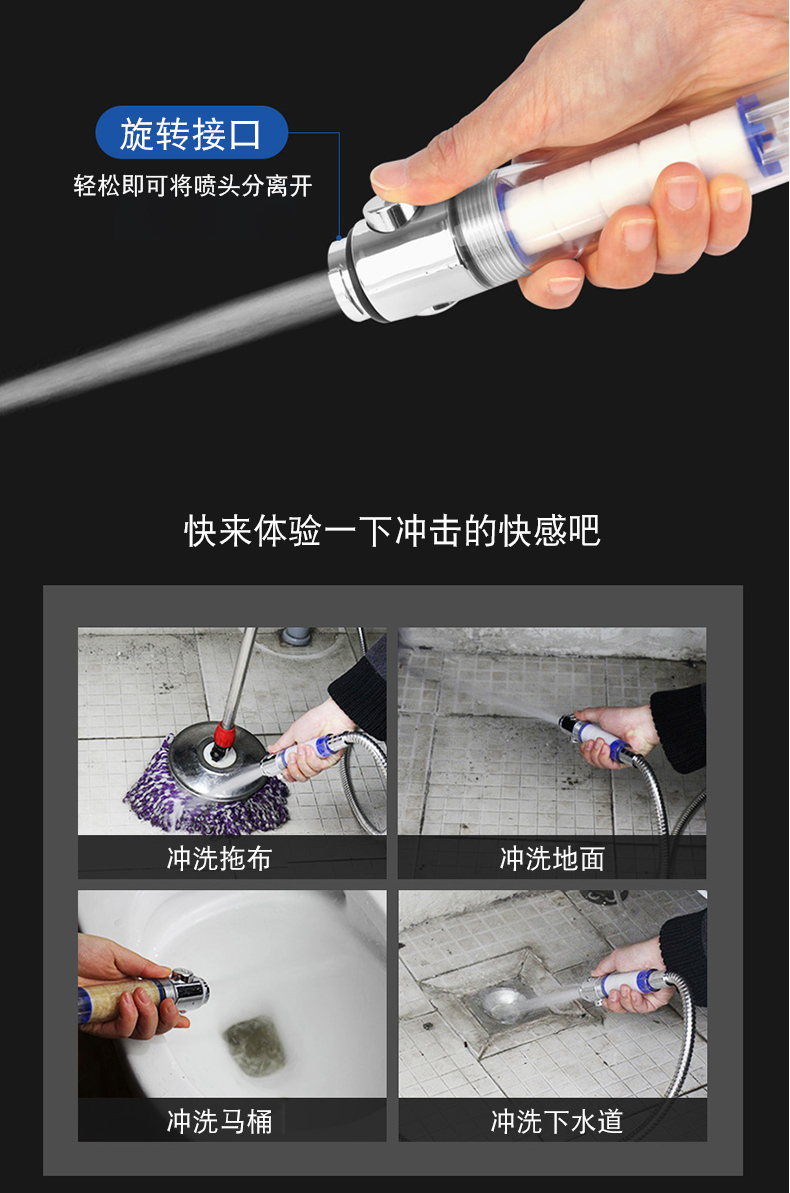 旋转接口
轻松即可将喷头分离开

快来体验一下冲击的快感吧

冲洗拖布

冲洗地面

冲洗马桶

冲洗下水道