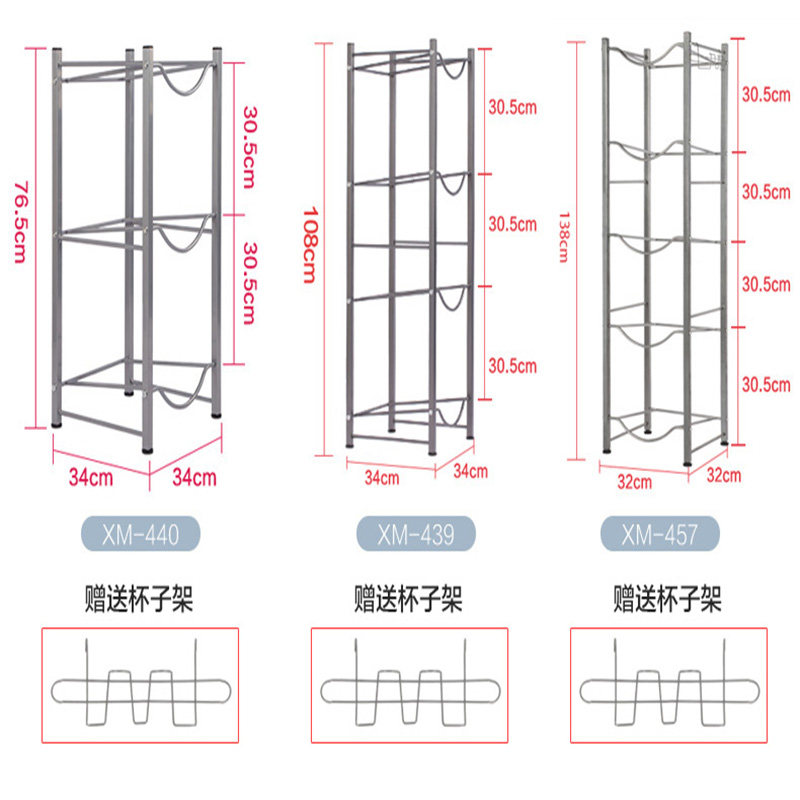 76.5cm
30.5cm
30.5cm
34cm
34cm
XM-440
赠送杯子架

108cm
30.5cm
30.5cm
30.5cm
34cm
34cm
XM-439
赠送杯子架

138cm
30.5cm
30.5cm
30.5cm
30.5cm
32cm
32cm
XM-457
赠送杯子架