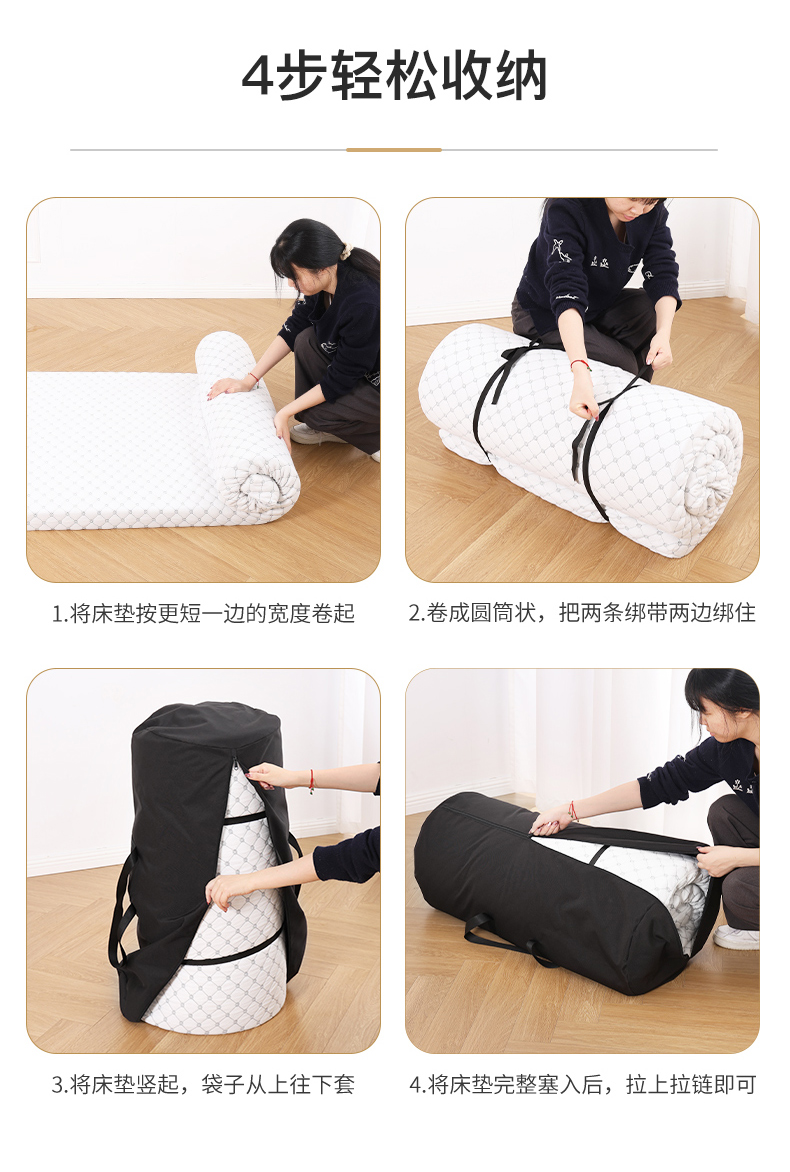 4步轻松收纳

1.将床垫按更短一边的宽度卷起

2.卷成圆筒状，把两条绑带两边绑住

3.将床垫竖起，袋子从上往下套

4.将床垫完整塞入后，拉上拉链即可