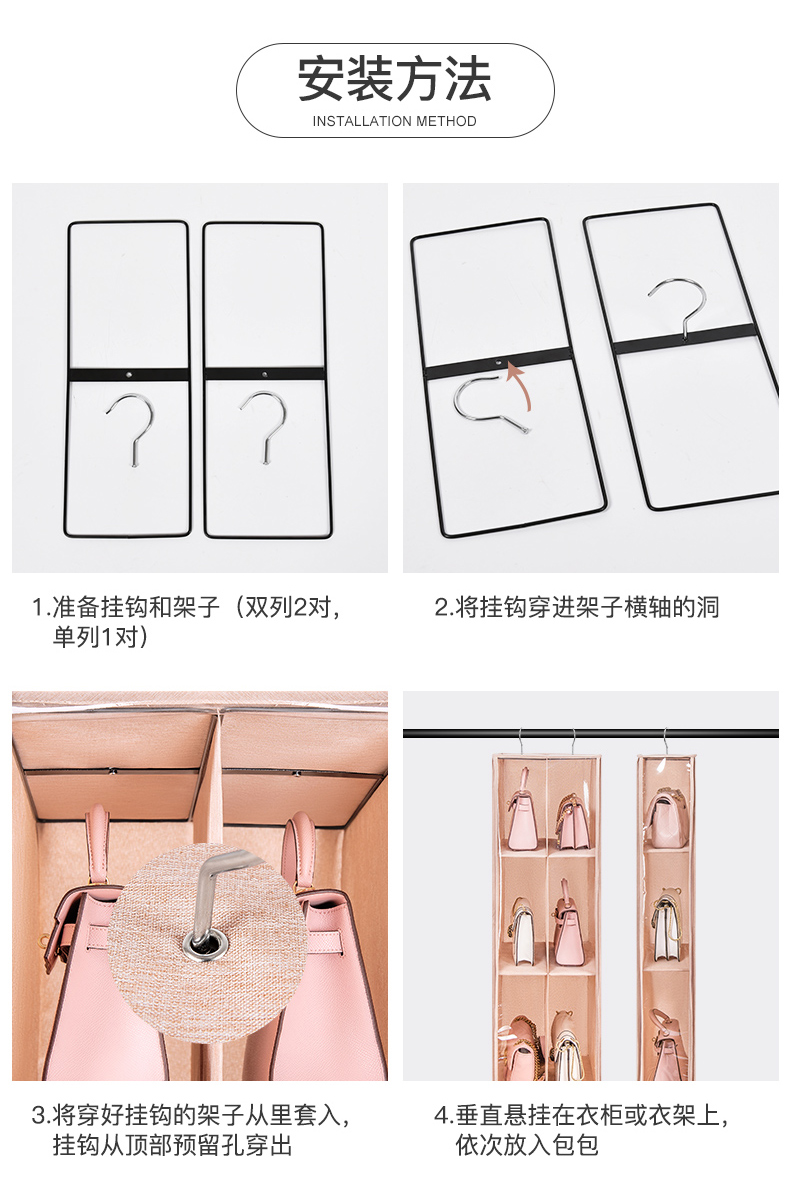 安装方法
INSTALLATION METHOD

1.准备挂钩和架子（双列2对，单列1对）

2.将挂钩穿进架子横轴的洞

3.将穿好挂钩的架子从里套入，挂钩从顶部预留孔穿出

4.垂直悬挂在衣柜或衣架上，依次放入包包