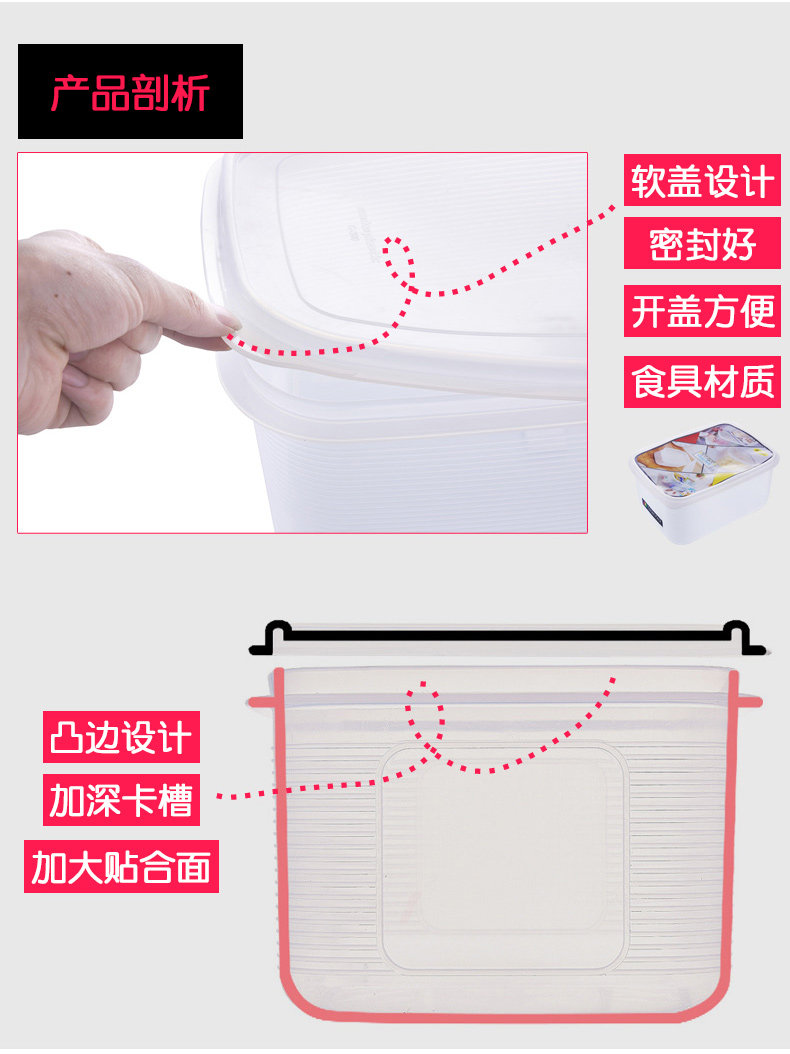 产品剖析

软盖设计

密封好

开盖方便

食具材质

凸边设计

加深卡槽

加大贴合面