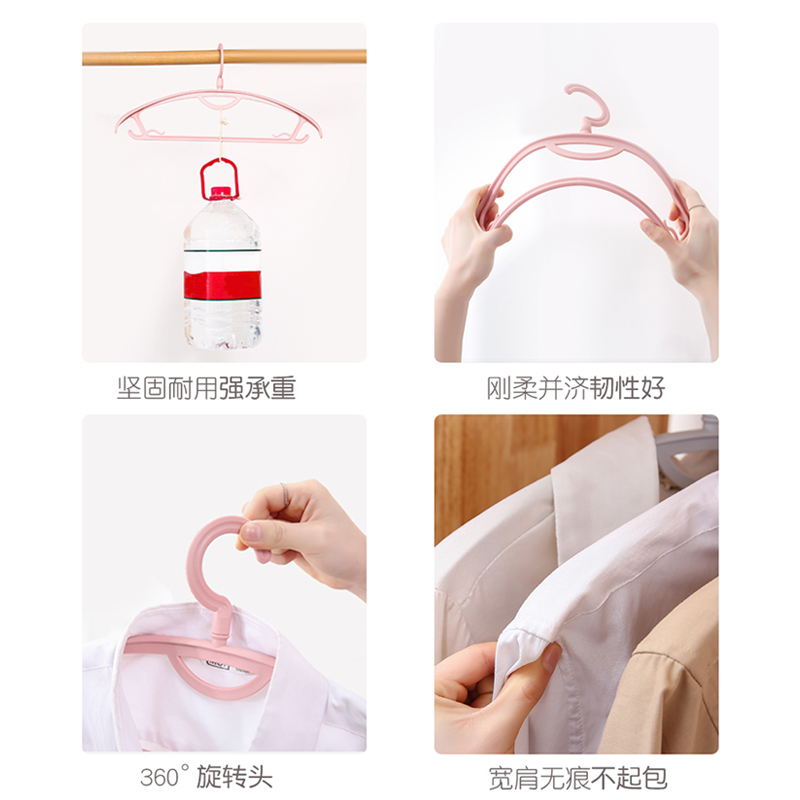 坚固耐用强承重

刚柔并济韧性好

360° 旋转头

宽肩无痕不起包