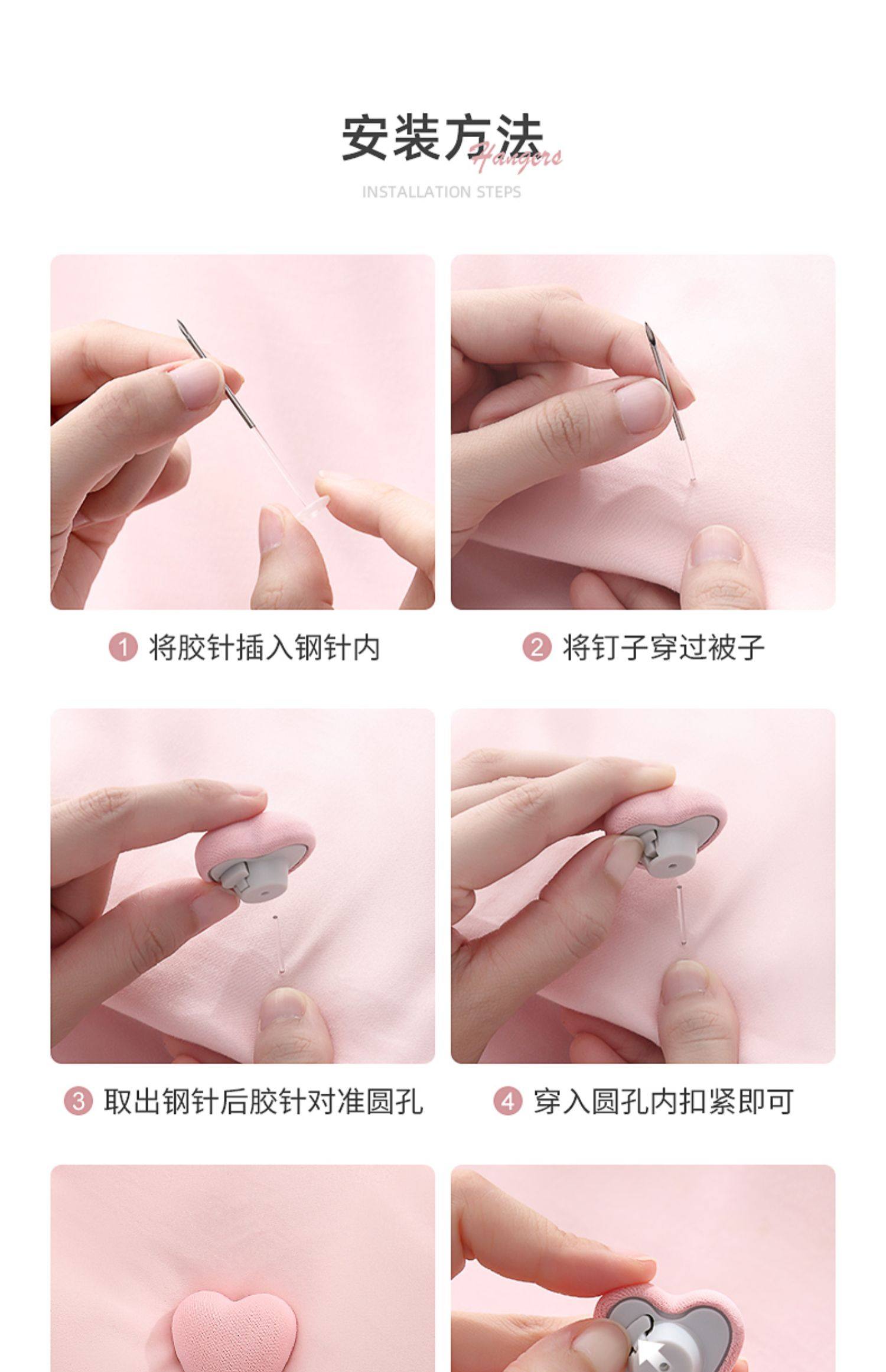 安装方法
Hangers
INSTALLATION STEPS

1 将胶针插入钢针内

2 将钉子穿过被子

3 取出钢针后胶针对准圆孔

4 穿入圆孔内扣紧即可