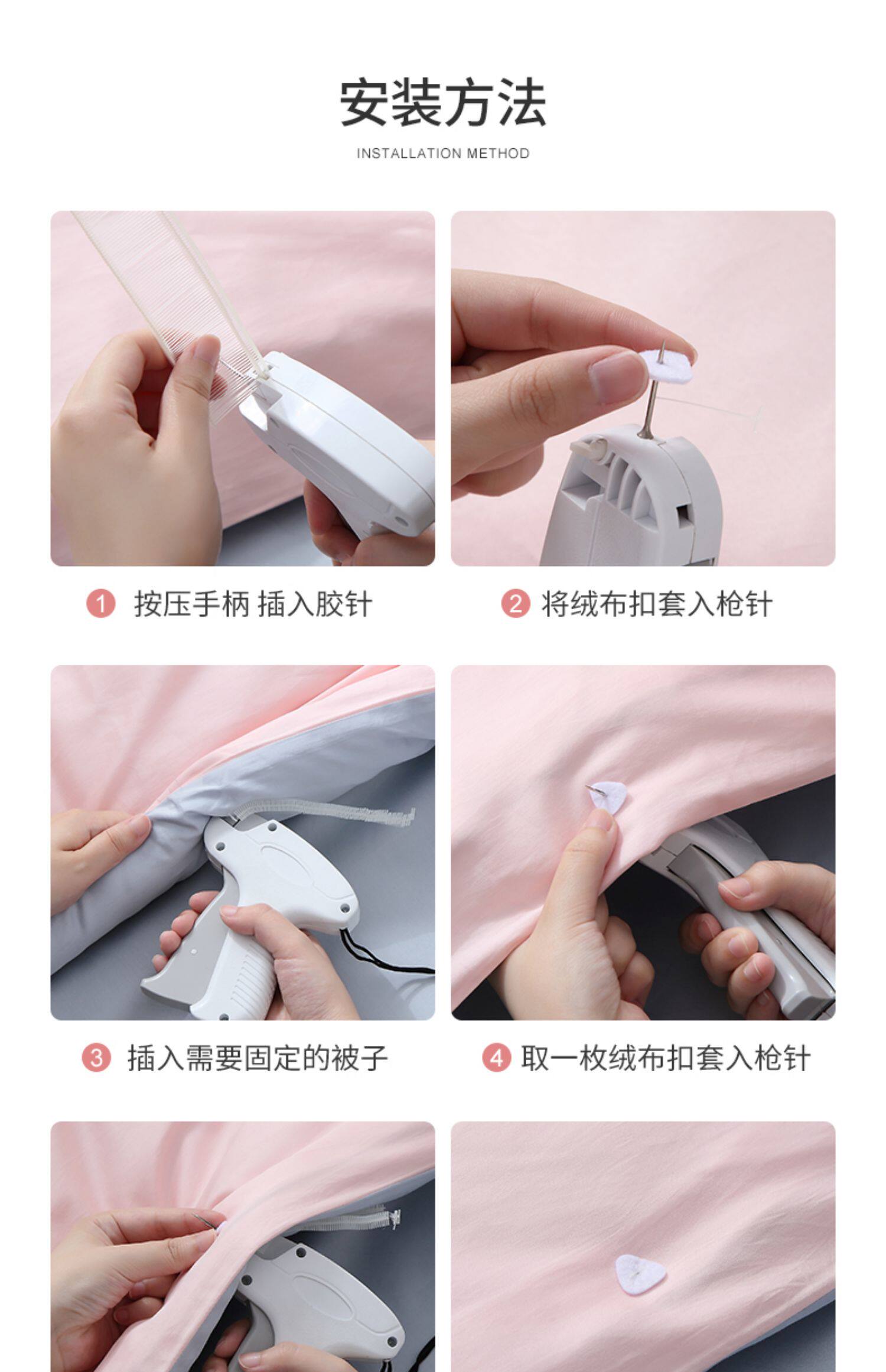 安装方法

INSTALLATION METHOD

1 按压手柄 插入胶针

2 将绒布扣套入枪针

3 插入需要固定的被子

4 取一枚绒布扣套入枪针