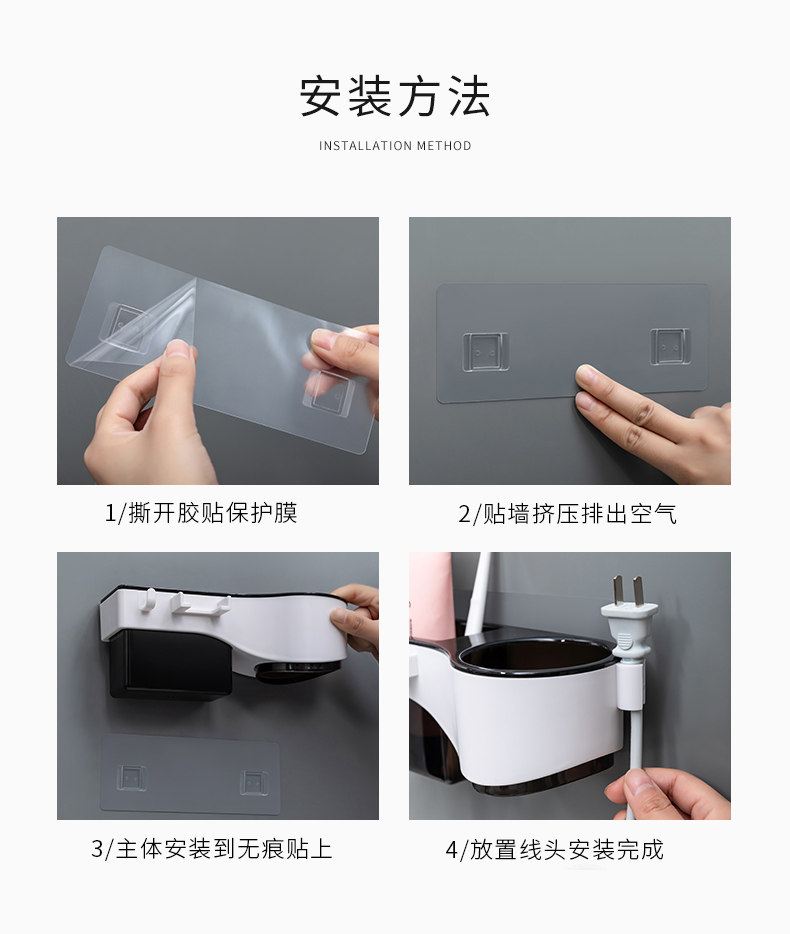 安装方法

INSTALLATION METHOD

1/撕开胶贴保护膜

2/贴墙挤压排出空气

3/主体安装到无痕贴上

4/放置线头安装完成