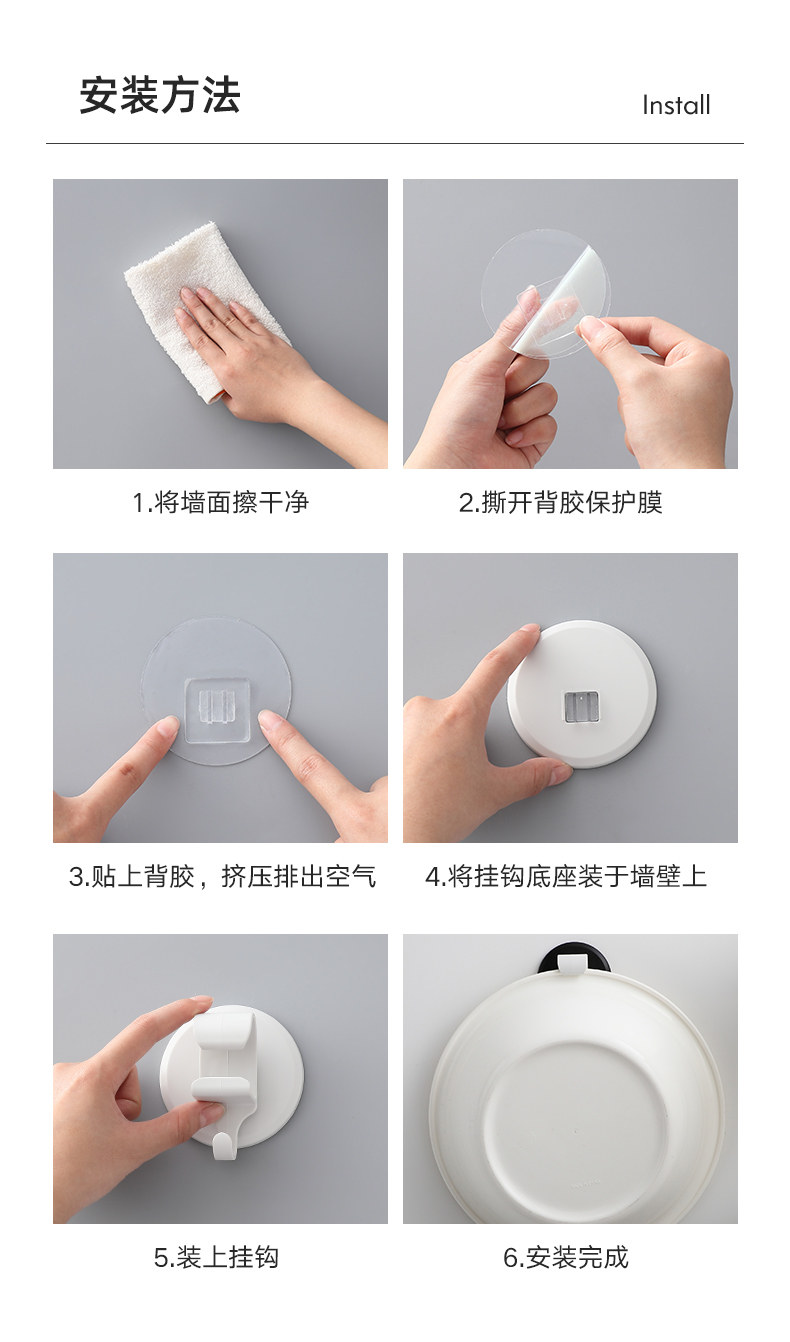 安装方法

Install

1.将墙面擦干净

2.撕开背胶保护膜

3.贴上背胶，挤压排出空气

4.将挂钩底座装于墙壁上

5.装上挂钩

6.安装完成