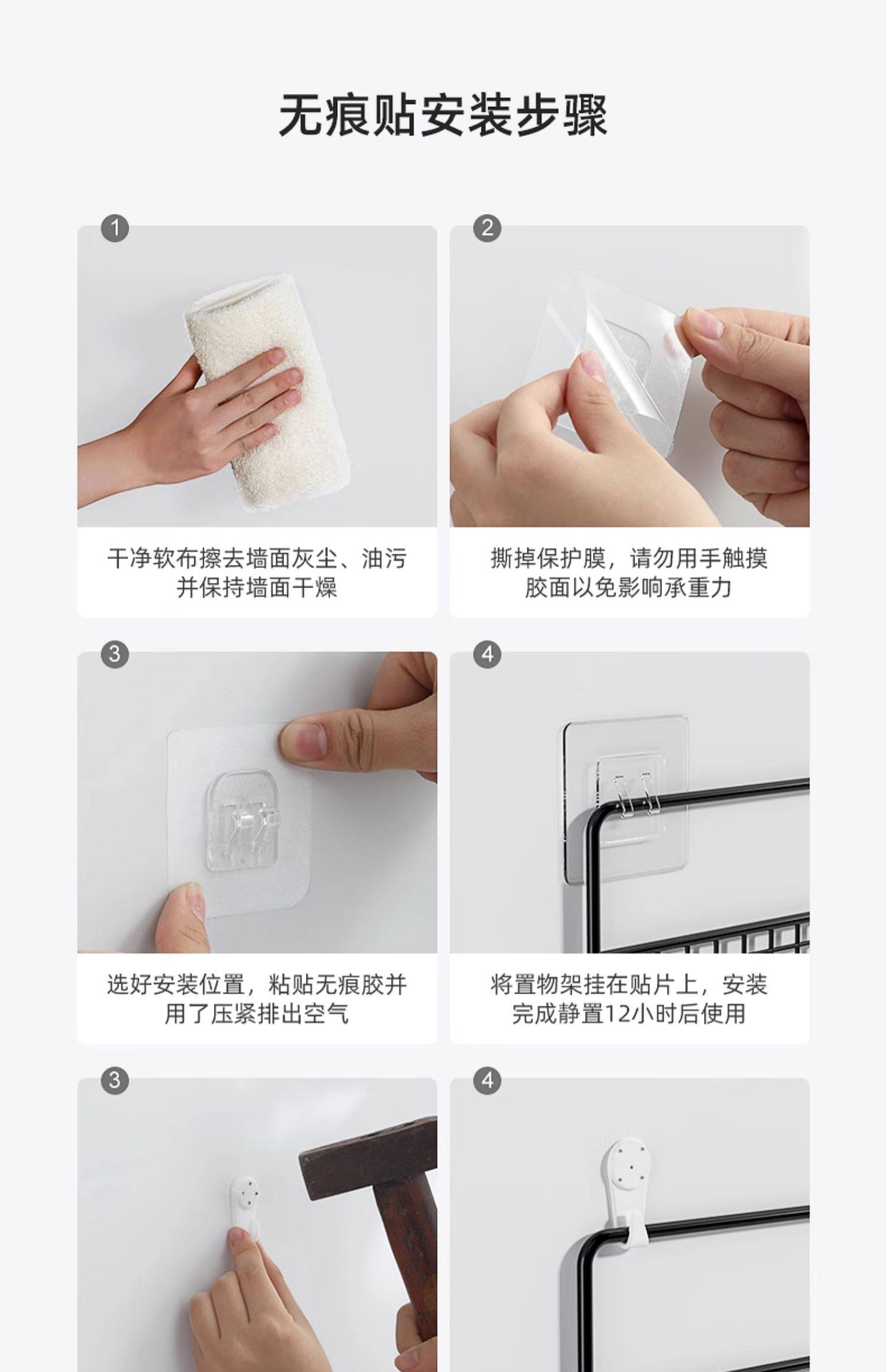 无痕贴安装步骤

1

干净软布擦去墙面灰尘、油污并保持墙面干燥

2

撕掉保护膜，请勿用手触摸胶面以免影响承重力

3

选好安装位置，粘贴无痕胶并用了压紧排出空气

4

将置物架挂在贴片上，安装完成静置12小时后使用

3

4