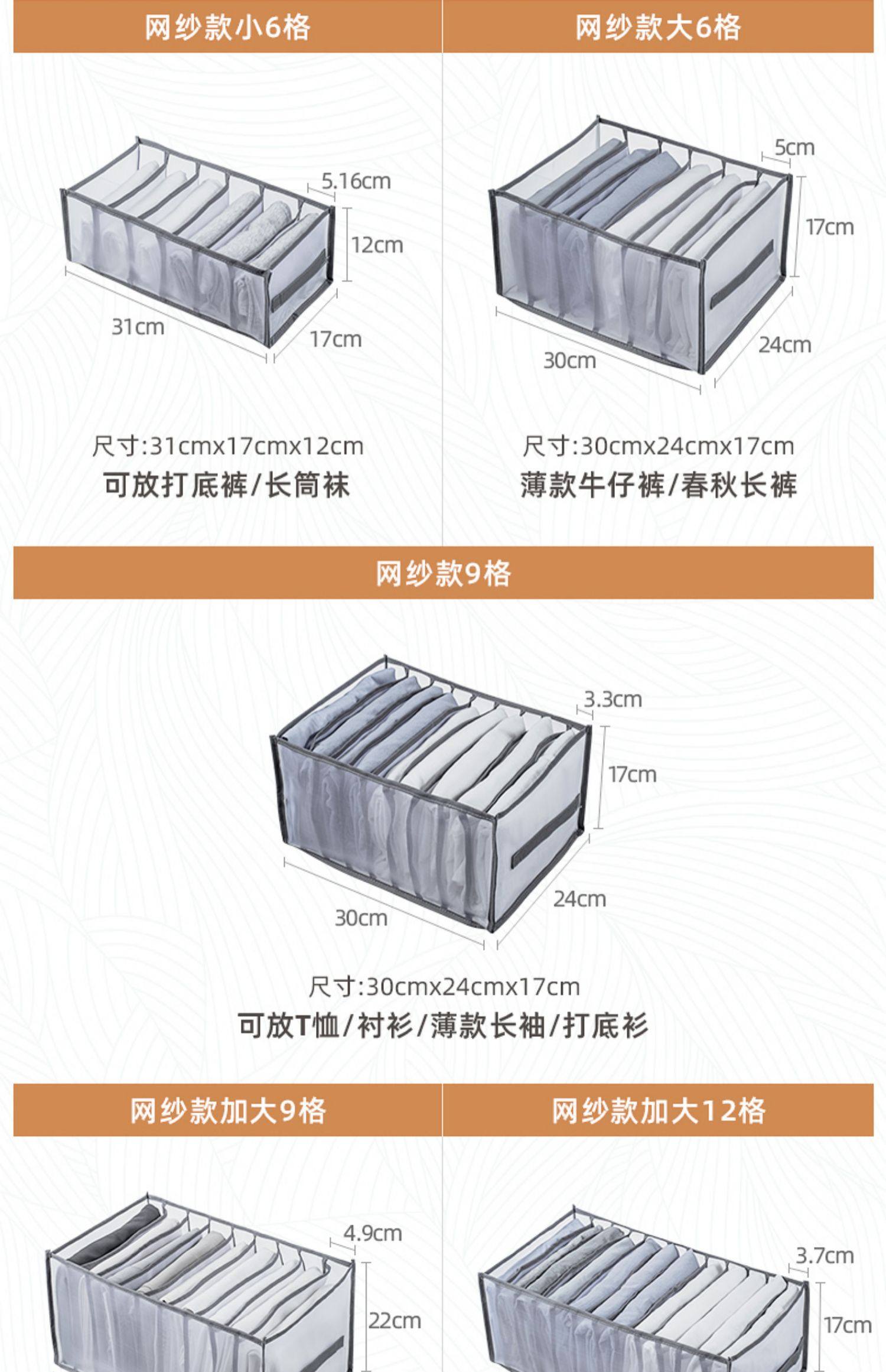 网纱款小6格

5.16cm
12cm
31cm
17cm

尺寸:31cmx17cmx12cm
可放打底裤/长筒袜

网纱款大6格

5cm
17cm
30cm
24cm

尺寸:30cmx24cmx17cm
薄款牛仔裤/春秋长裤

网纱款9格

3.3cm
17cm
30cm
24cm

尺寸:30cmx24cmx17cm
可放T恤/衬衫/薄款长袖/打底衫

网纱款加大9格

4.9cm
22cm

网纱款加大12格

3.7cm
17cm