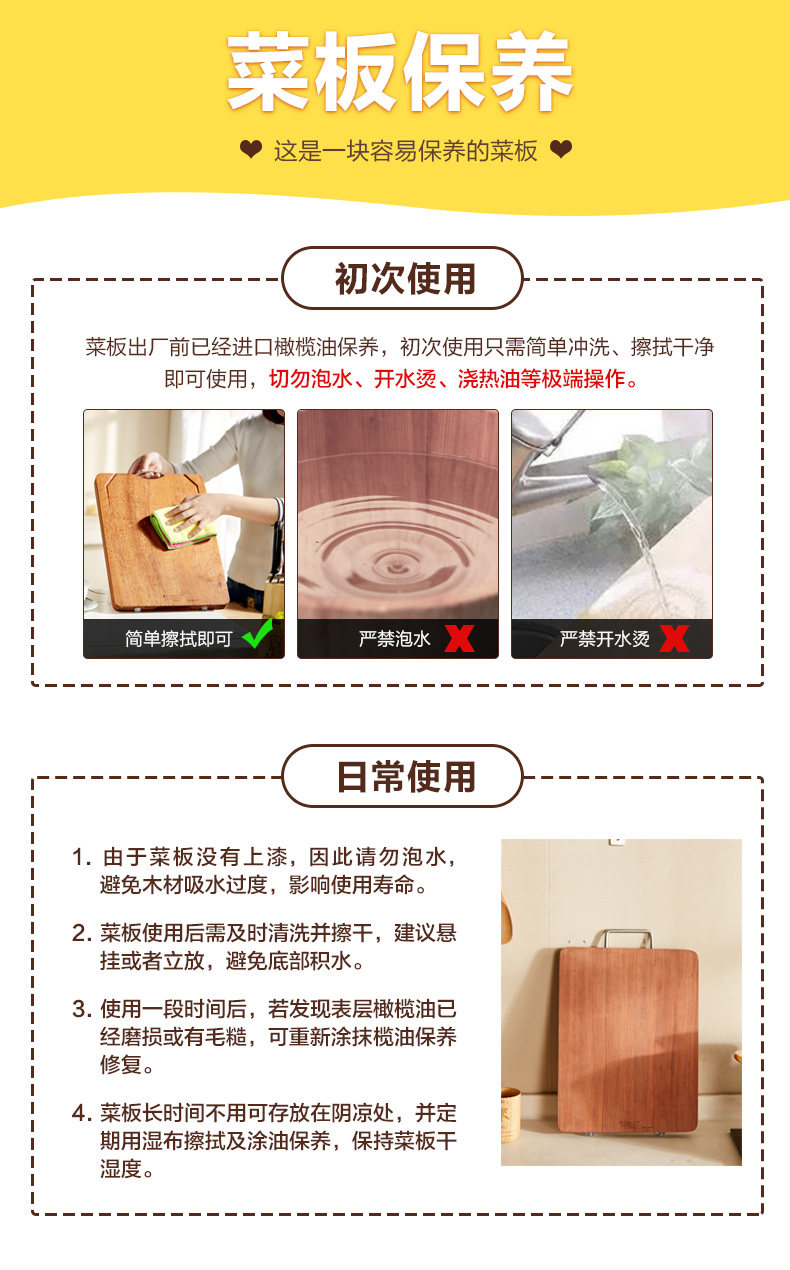 菜板保养

❤ 这是一块容易保养的菜板 ❤

初次使用

菜板出厂前已经进口橄榄油保养，初次使用只需简单冲洗、擦拭干净即可使用，切勿泡水、开水烫、浇热油等极端操作。

简单擦拭即可

严禁泡水

严禁开水烫

日常使用

1. 由于菜板没有上漆，因此请勿泡水，避免木材吸水过度，影响使用寿命。

2. 菜板使用后需及时清洗并擦干，建议悬挂或者立放，避免底部积水。

3. 使用一段时间后，若发现表层橄榄油已经磨损或有毛糙，可重新涂抹榄油保养修复。

4. 菜板长时间不用可存放在阴凉处，并定期用湿布擦拭及涂油保养，保持菜板干湿度。