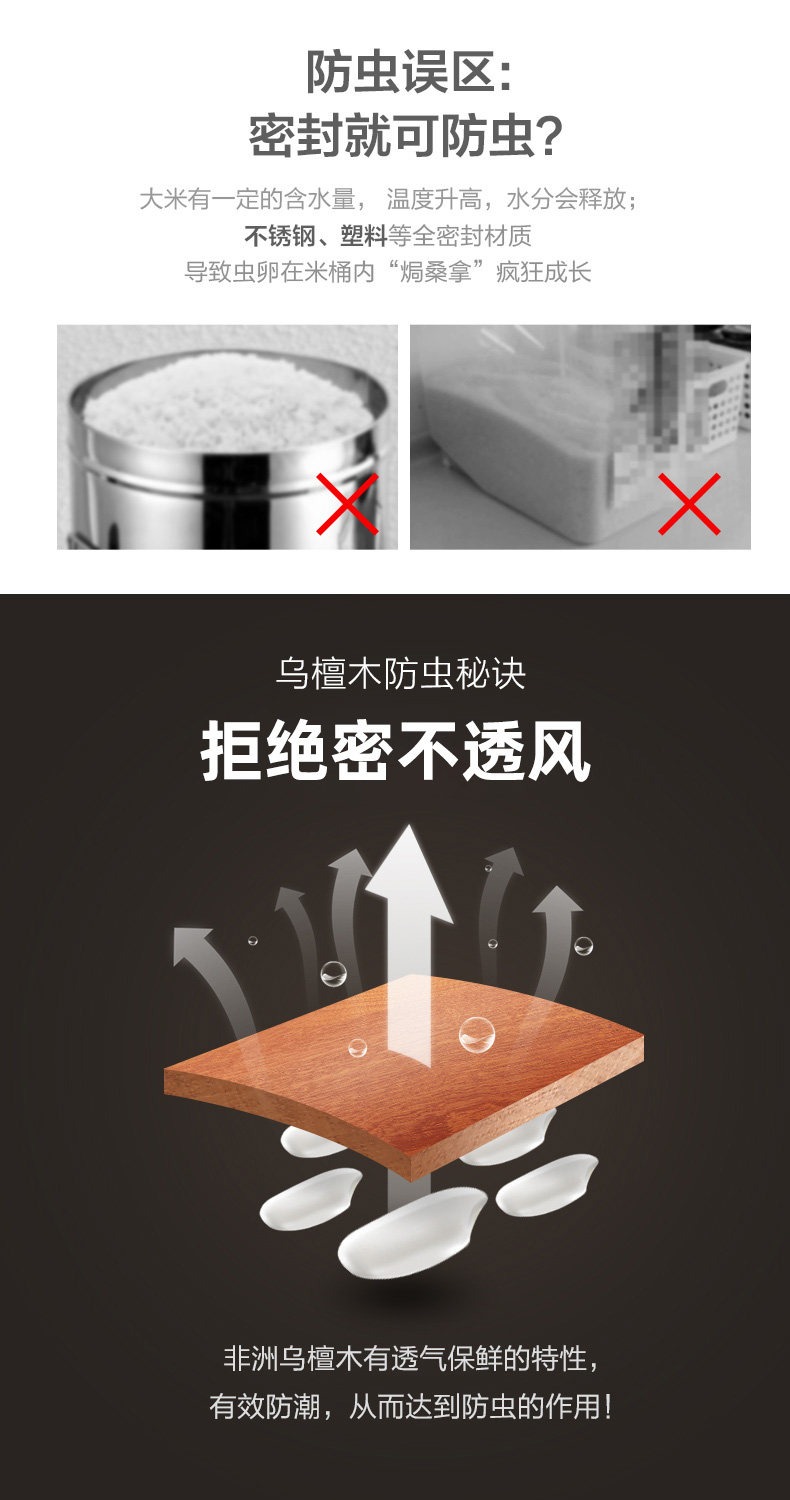 防虫误区:
密封就可防虫?

大米有一定的含水量， 温度升高，水分会释放;
不锈钢、塑料等全密封材质
导致虫卵在米桶内“焗桑拿”疯狂成长

乌檀木防虫秘诀
拒绝密不透风

非洲乌檀木有透气保鲜的特性，
有效防潮，从而达到防虫的作用!