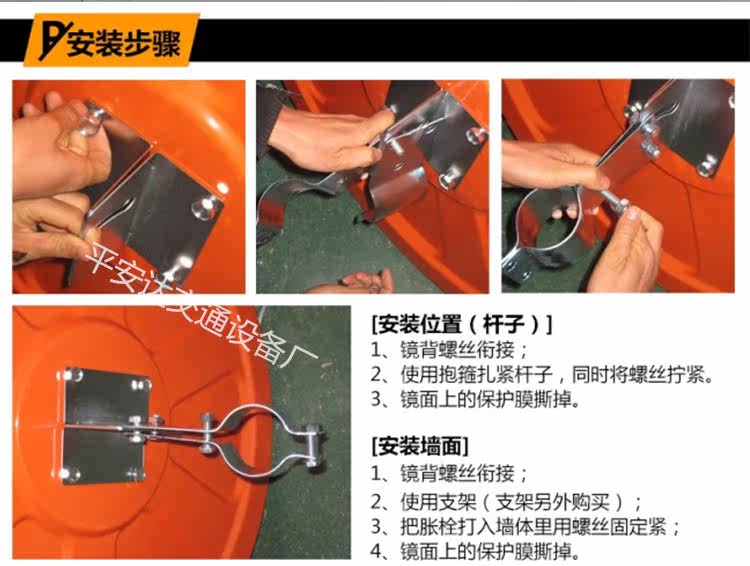 安装步骤

平安达交通设备厂

[安装位置（杆子）]
1、镜背螺丝衔接；
2、使用抱箍扎紧杆子，同时将螺丝拧紧。
3、镜面上的保护膜撕掉。

[安装墙面]
1、镜背螺丝衔接；
2、使用支架（支架另外购买）；
3、把胀栓打入墙体里用螺丝固定紧；
4、镜面上的保护膜撕掉。