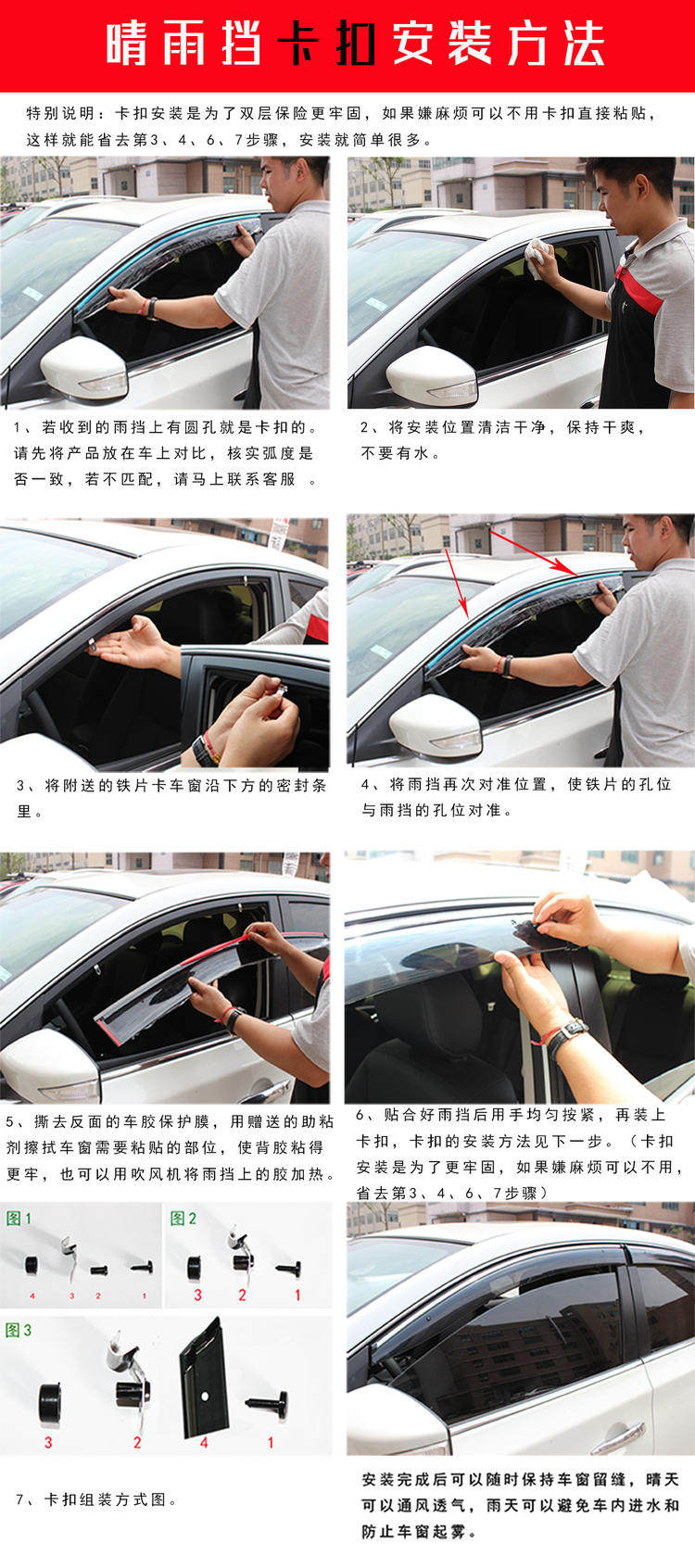 晴雨挡卡扣安装方法

特别说明：卡扣安装是为了双层保险更牢固，如果嫌麻烦可以不用卡扣直接粘贴，这样就能省去第3、4、6、7步骤，安装就简单很多。

1、若收到的雨挡上有圆孔就是卡扣的。请先将产品放在车上对比，核实弧度是否一致，若不匹配，请马上联系客服 。

2、将安装位置清洁干净，保持干爽，不要有水。

3、将附送的铁片卡车窗沿下方的密封条里。

4、将雨挡再次对准位置，使铁片的孔位与雨挡的孔位对准。

5、撕去反面的车胶保护膜，用赠送的助粘剂擦拭车窗需要粘贴的部位，使背胶粘得更牢，也可以用吹风机将雨挡上的胶加热。

6、贴合好雨挡后用手均匀按紧，再装上卡扣，卡扣的安装方法见下一步。（卡扣安装是为了更牢固，如果嫌麻烦可以不用，省去第3、4、6、7步骤）

图1
4 3 2 1

图2
3 2 1

图3
3 2 4 1

7、卡扣组装方式图。

安装完成后可以随时保持车窗留缝，晴天可以通风透气，雨天可以避免车内进水和防止车窗起雾。