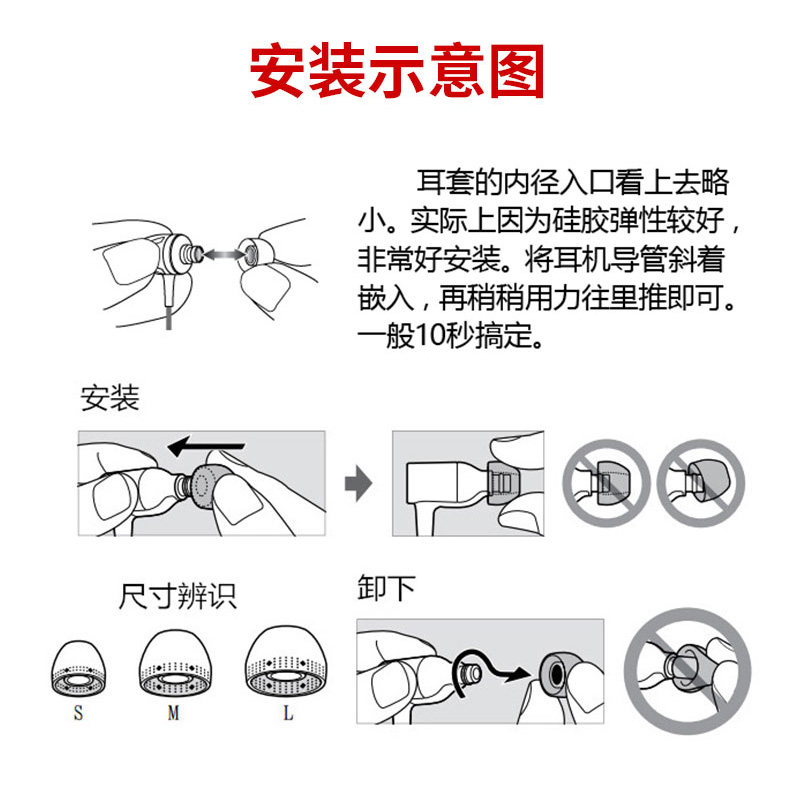 安装示意图

耳套的内径入口看上去略小。实际上因为硅胶弹性较好，非常好安装。将耳机导管斜着嵌入，再稍稍用力往里推即可。一般10秒搞定。

安装

尺寸辨识

S M L

卸下