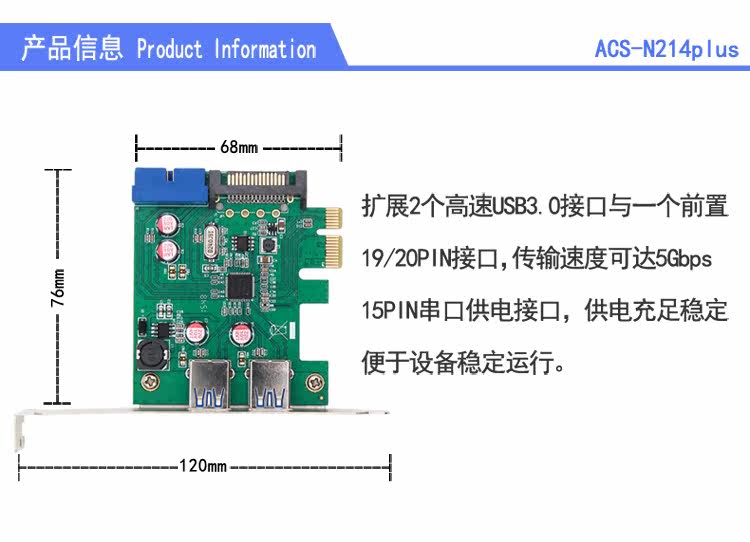 产品信息 Product Information

ACS-N214plus

68mm

76mm

120mm

扩展2个高速USB3.0接口与一个前置19/20PIN接口,传输速度可达5Gbps

15PIN串口供电接口，供电充足稳定便于设备稳定运行。