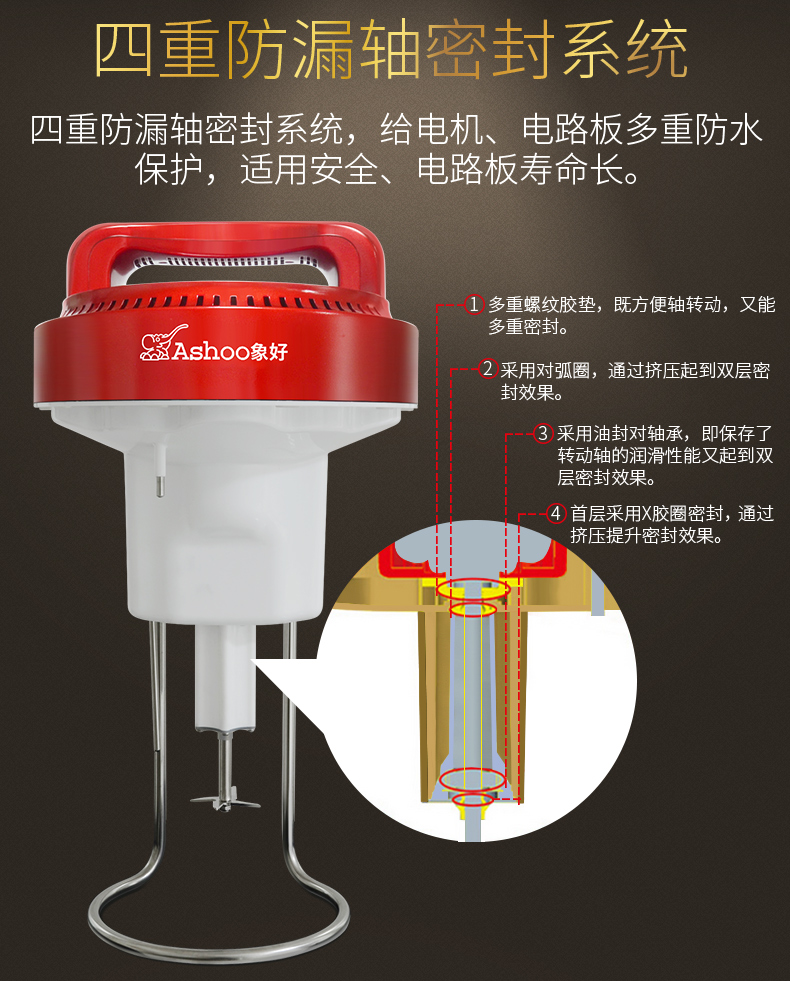 四重防漏轴密封系统

四重防漏轴密封系统，给电机、电路板多重防水保护，适用安全、电路板寿命长。

Ashoo象好

1 多重螺纹胶垫，既方便轴转动，又能多重密封。

2 采用对弧圈，通过挤压起到双层密封效果。

3 采用油封对轴承，即保存了转动轴的润滑性能又起到双层密封效果。

4 首层采用X胶圈密封，通过挤压提升密封效果。