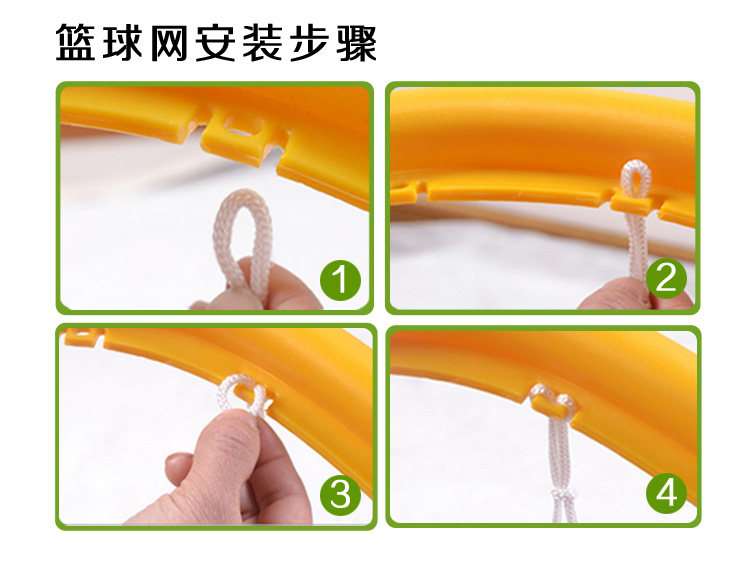 篮球网安装步骤

1

2

3

4