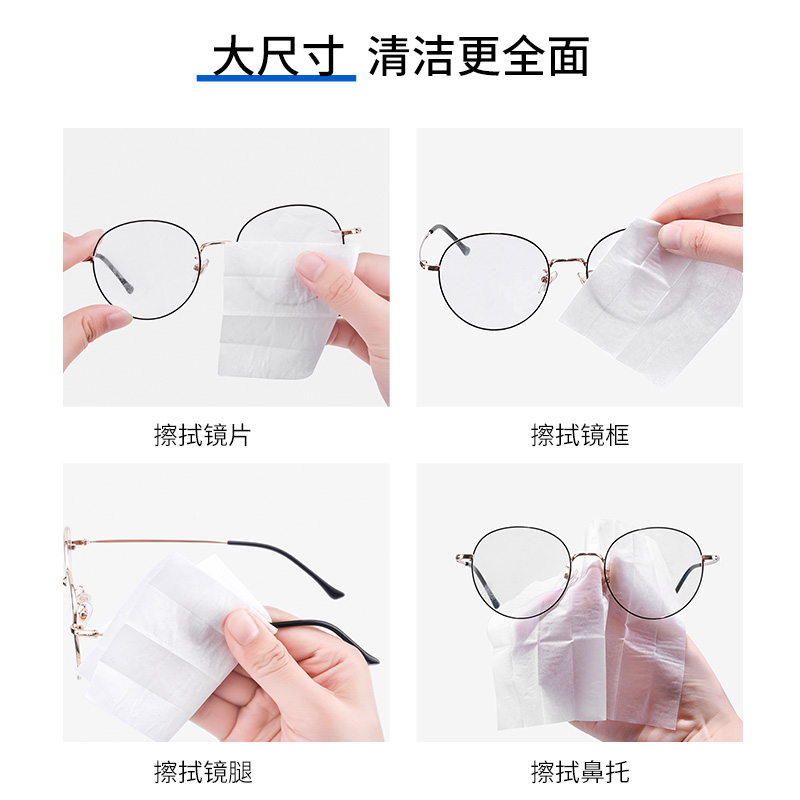 大尺寸 清洁更全面

擦拭镜片

擦拭镜框

擦拭镜腿

擦拭鼻托