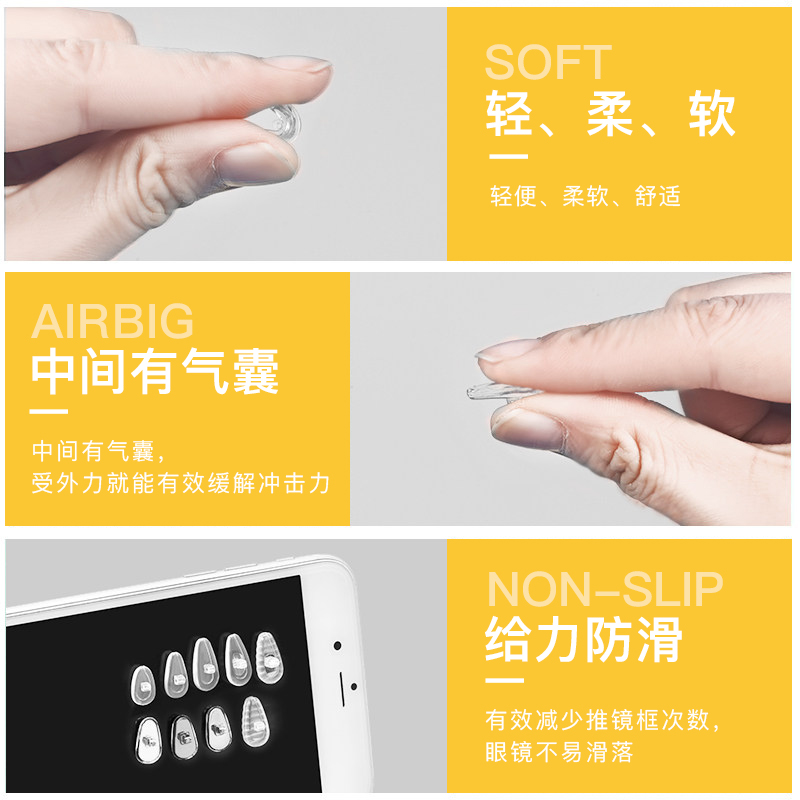 SOFT
轻、柔、软

轻便、柔软、舒适

AIRBIG
中间有气囊

中间有气囊，
受外力就能有效缓解冲击力

NON-SLIP
给力防滑

有效减少推镜框次数，
眼镜不易滑落