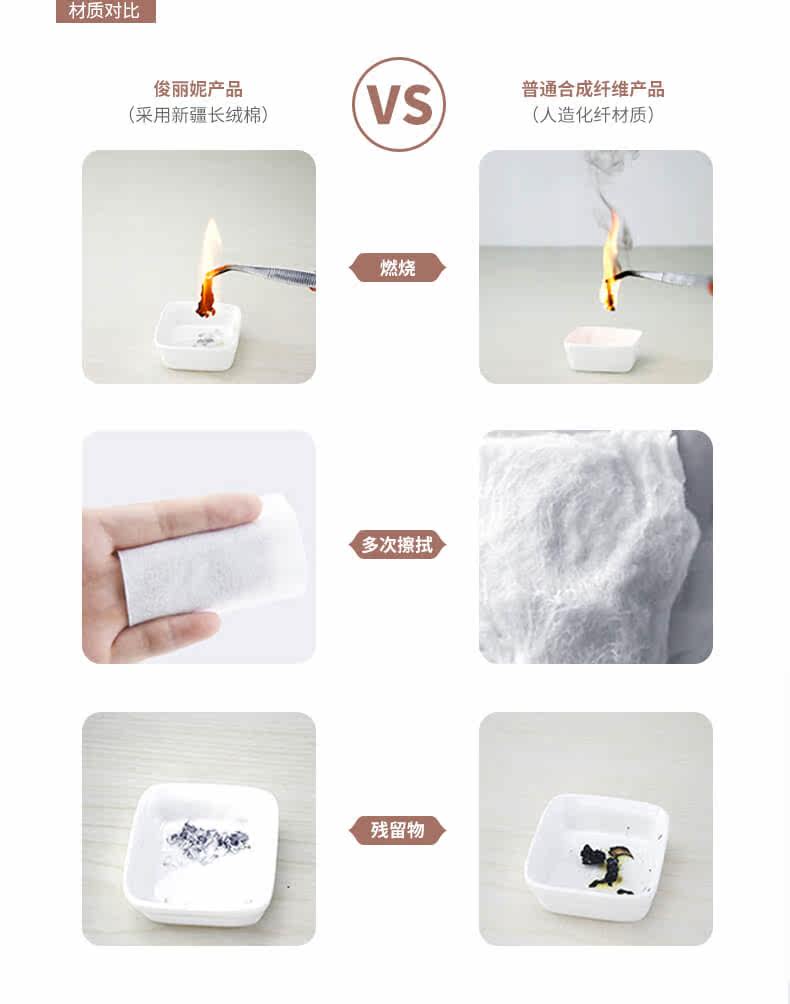 材质对比

俊丽妮产品
（采用新疆长绒棉）

VS

普通合成纤维产品
（人造化纤材质）

燃烧

多次擦拭

残留物