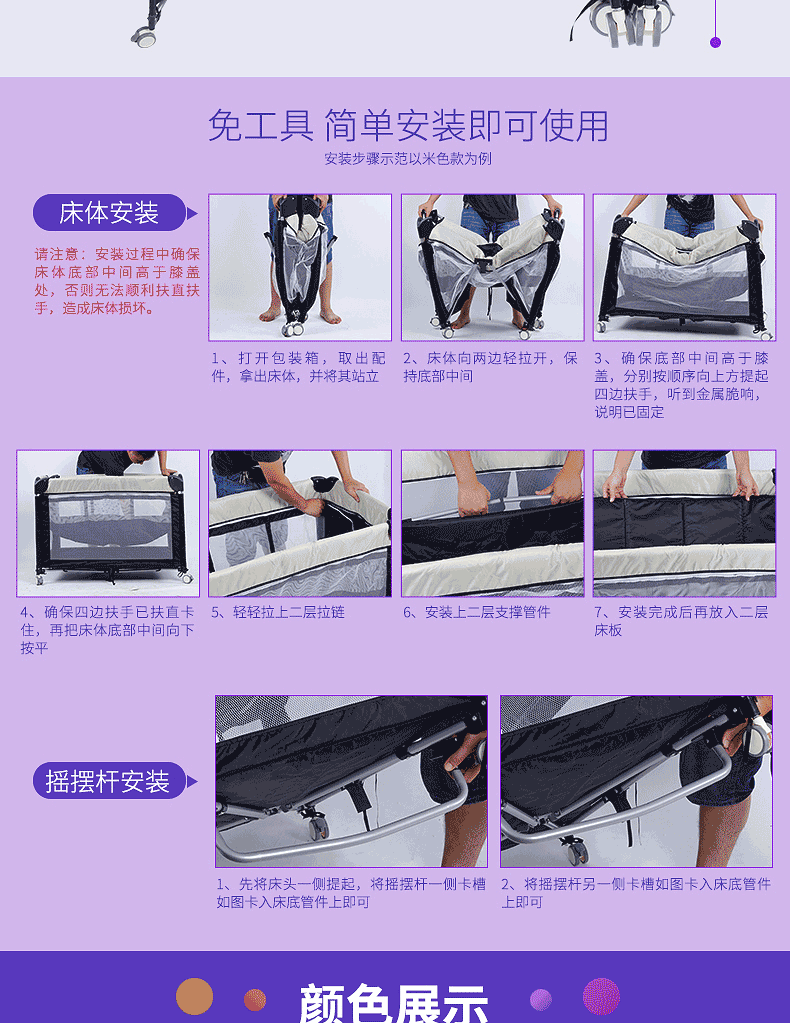 免工具 简单安装即可使用

安装步骤示范以米色款为例

床体安装

请注意：安装过程中确保床体底部中间高于膝盖处，否则无法顺利扶直扶手，造成床体损坏。

1、打开包装箱，取出配件，拿出床体，并将其站立

2、床体向两边轻拉开，保持底部中间

3、确保底部中间高于膝盖，分别按顺序向上方提起四边扶手，听到金属脆响，说明已固定

4、确保四边扶手已扶直卡住，再把床体底部中间向下按平

5、轻轻拉上二层拉链

6、安装上二层支撑管件

7、安装完成后再放入二层床板

摇摆杆安装

1、先将床头一侧提起，将摇摆杆一侧卡槽如图卡入床底管件上即可

2、将摇摆杆另一侧卡槽如图卡入床底管件上即可

颜色展示