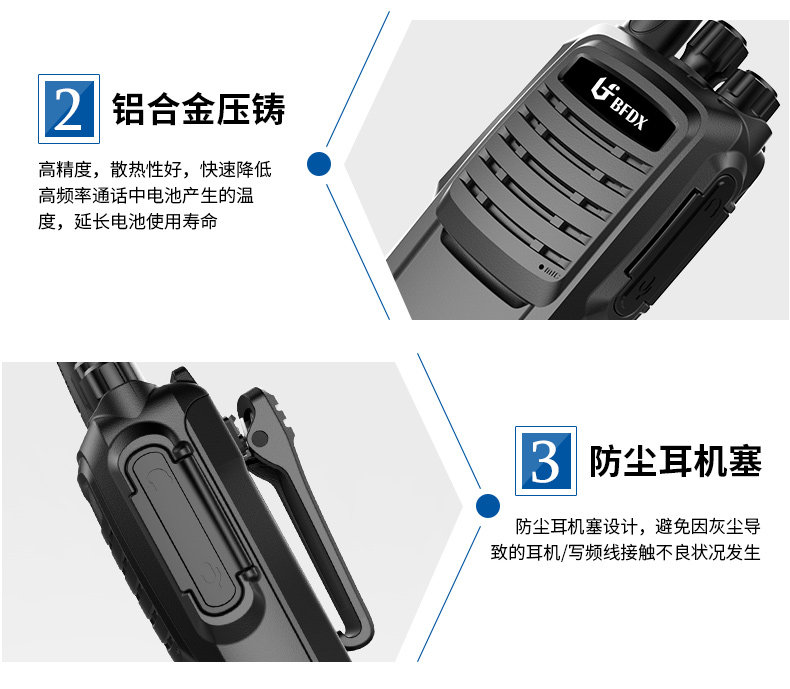 2 铝合金压铸

高精度，散热性好，快速降低高频率通话中电池产生的温度，延长电池使用寿命

BFDX

3 防尘耳机塞

防尘耳机塞设计，避免因灰尘导致的耳机/写频线接触不良状况发生