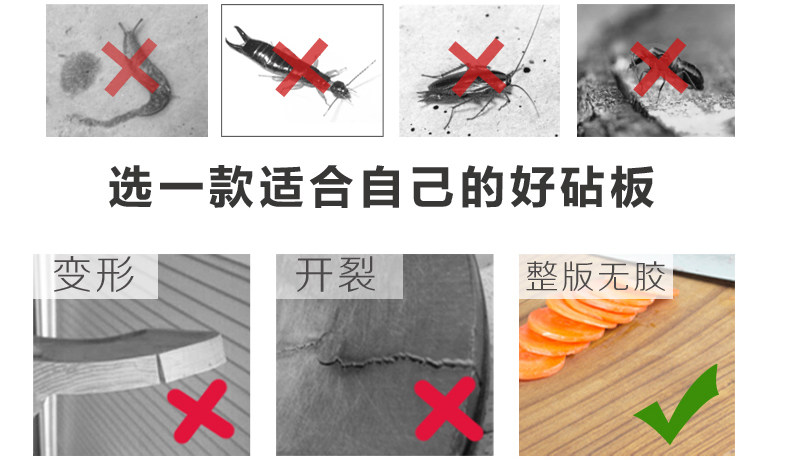 选一款适合自己的好砧板

变形

开裂

整版无胶