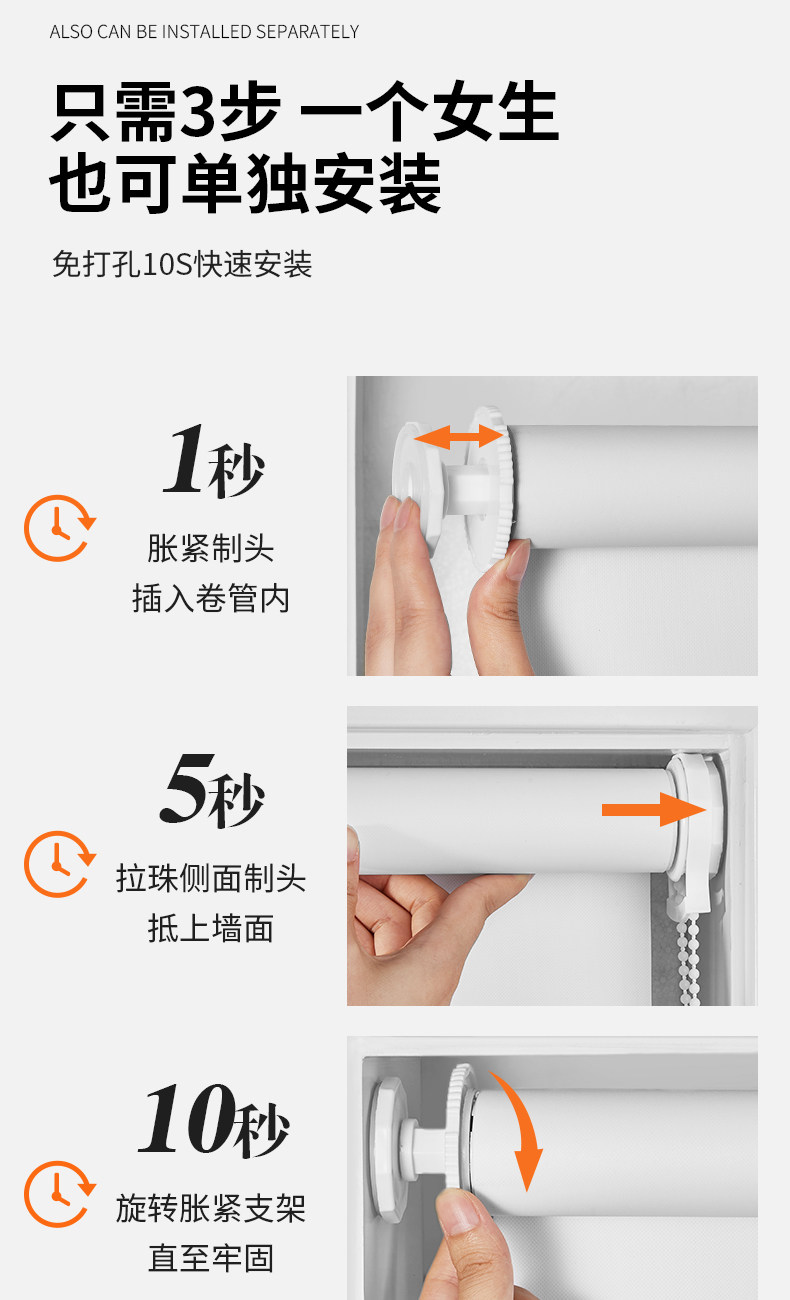 ALSO CAN BE INSTALLED SEPARATELY

只需3步 一个女生
也可单独安装

免打孔10S快速安装

1秒

胀紧制头
插入卷管内

5秒

拉珠侧面制头
抵上墙面

10秒

旋转胀紧支架
直至牢固