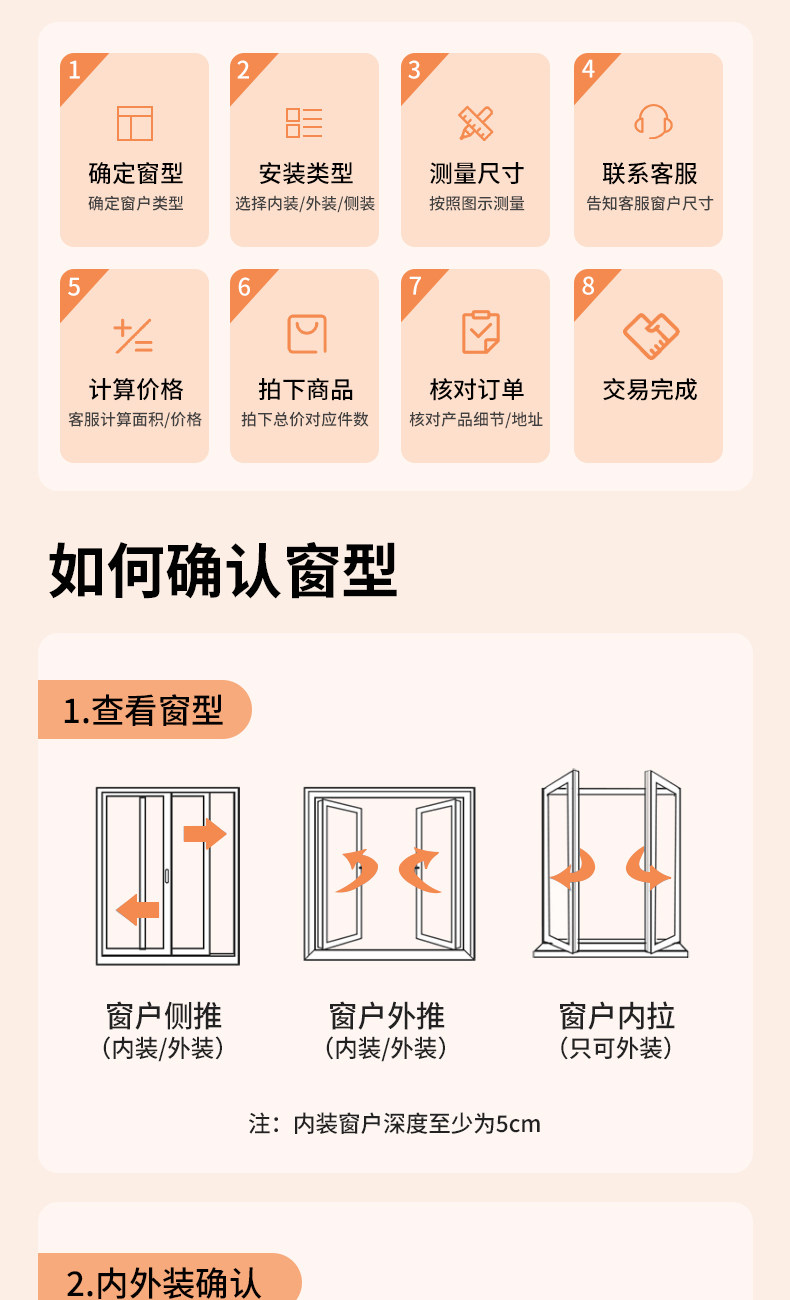 1
确定窗型
确定窗户类型

2
安装类型
选择内装/外装/侧装

3
测量尺寸
按照图示测量

4
联系客服
告知客服窗户尺寸

5
计算价格
客服计算面积/价格

6
拍下商品
拍下总价对应件数

7
核对订单
核对产品细节/地址

8
交易完成

如何确认窗型

1.查看窗型

窗户侧推
（内装/外装）

窗户外推
（内装/外装）

窗户内拉
（只可外装）

注：内装窗户深度至少为5cm

2.内外装确认