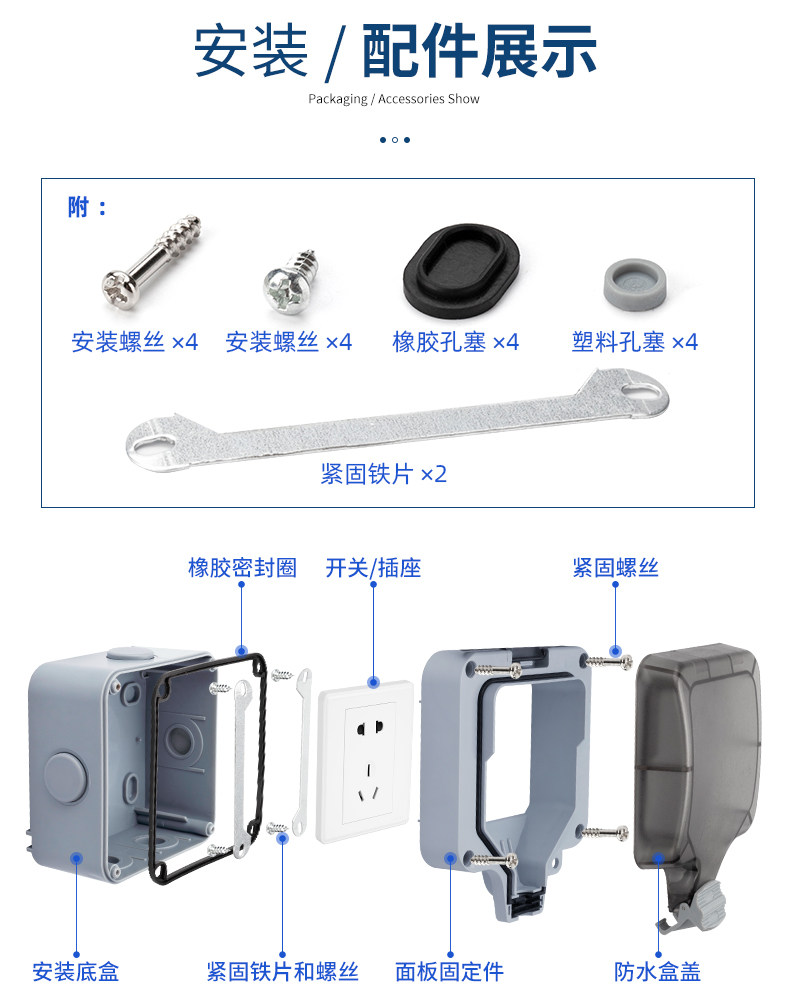 安装 / 配件展示

Packaging / Accessories Show

附：

安装螺丝 ×4　安装螺丝 ×4　橡胶孔塞 ×4　塑料孔塞 ×4

紧固铁片 ×2

橡胶密封圈　开关/插座　紧固螺丝

安装底盒　紧固铁片和螺丝　面板固定件　防水盒盖