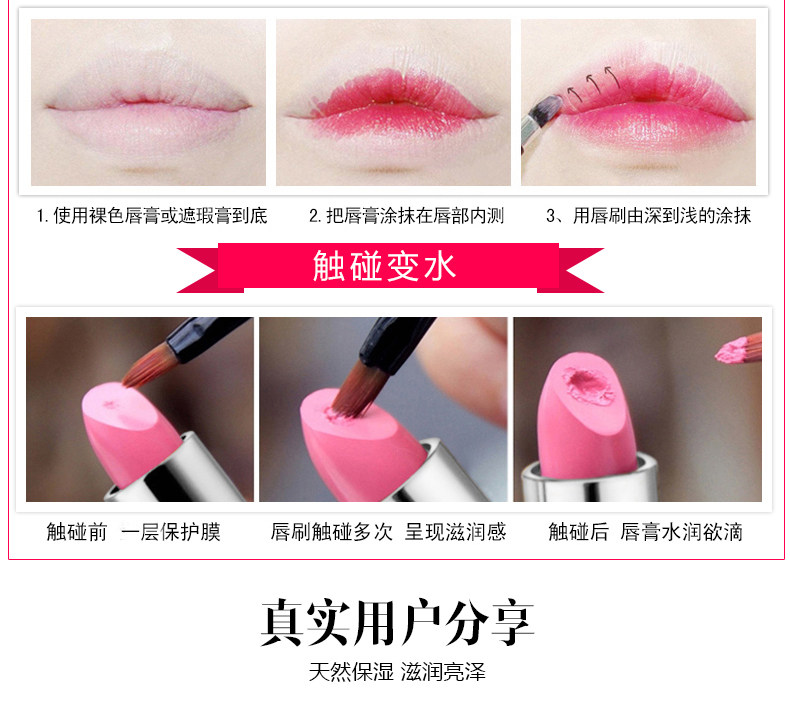 1. 使用裸色唇膏或遮瑕膏到底

2. 把唇膏涂抹在唇部内测

3、用唇刷由深到浅的涂抹

触碰变水

触碰前 一层保护膜

唇刷触碰多次 呈现滋润感

触碰后 唇膏水润欲滴

真实用户分享

天然保湿 滋润亮泽