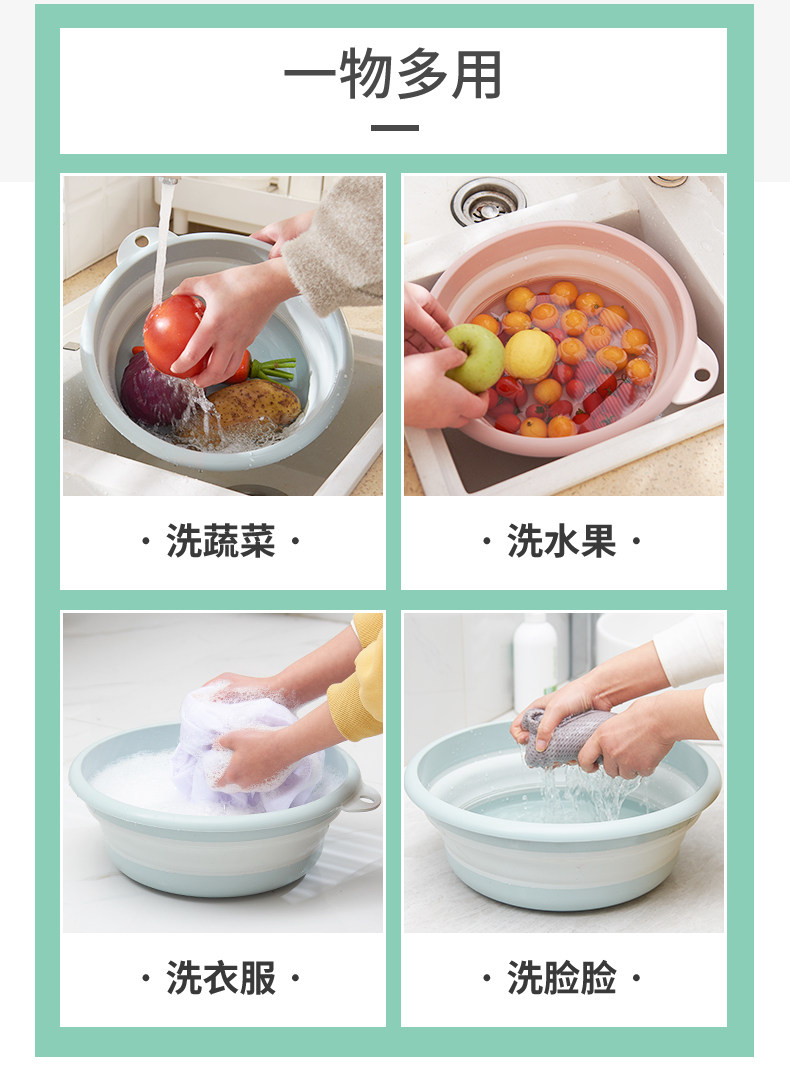 一物多用

· 洗蔬菜 ·

· 洗水果 ·

· 洗衣服 ·

· 洗脸脸 ·