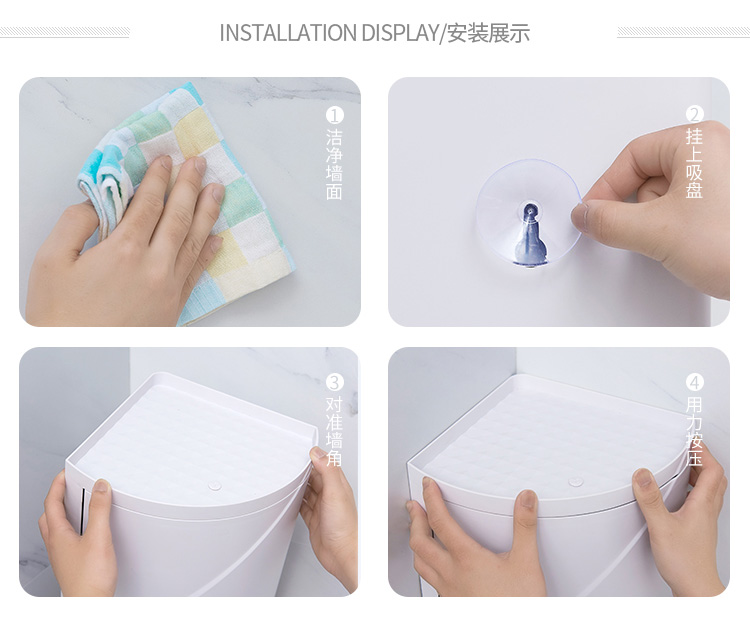 INSTALLATION DISPLAY/安装展示

1 洁净墙面

2 挂上吸盘

3 对准墙角

4 用力按压