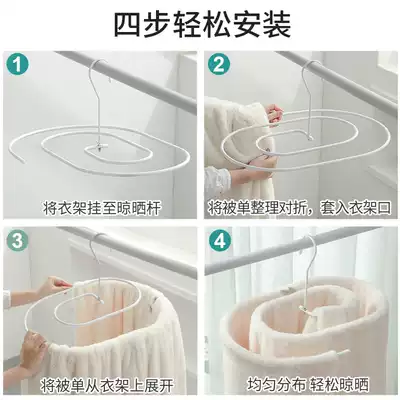 四步轻松安装

1
将衣架挂至晾晒杆

2
将被单整理对折，套入衣架口

3
将被单从衣架上展开

4
均匀分布 轻松晾晒