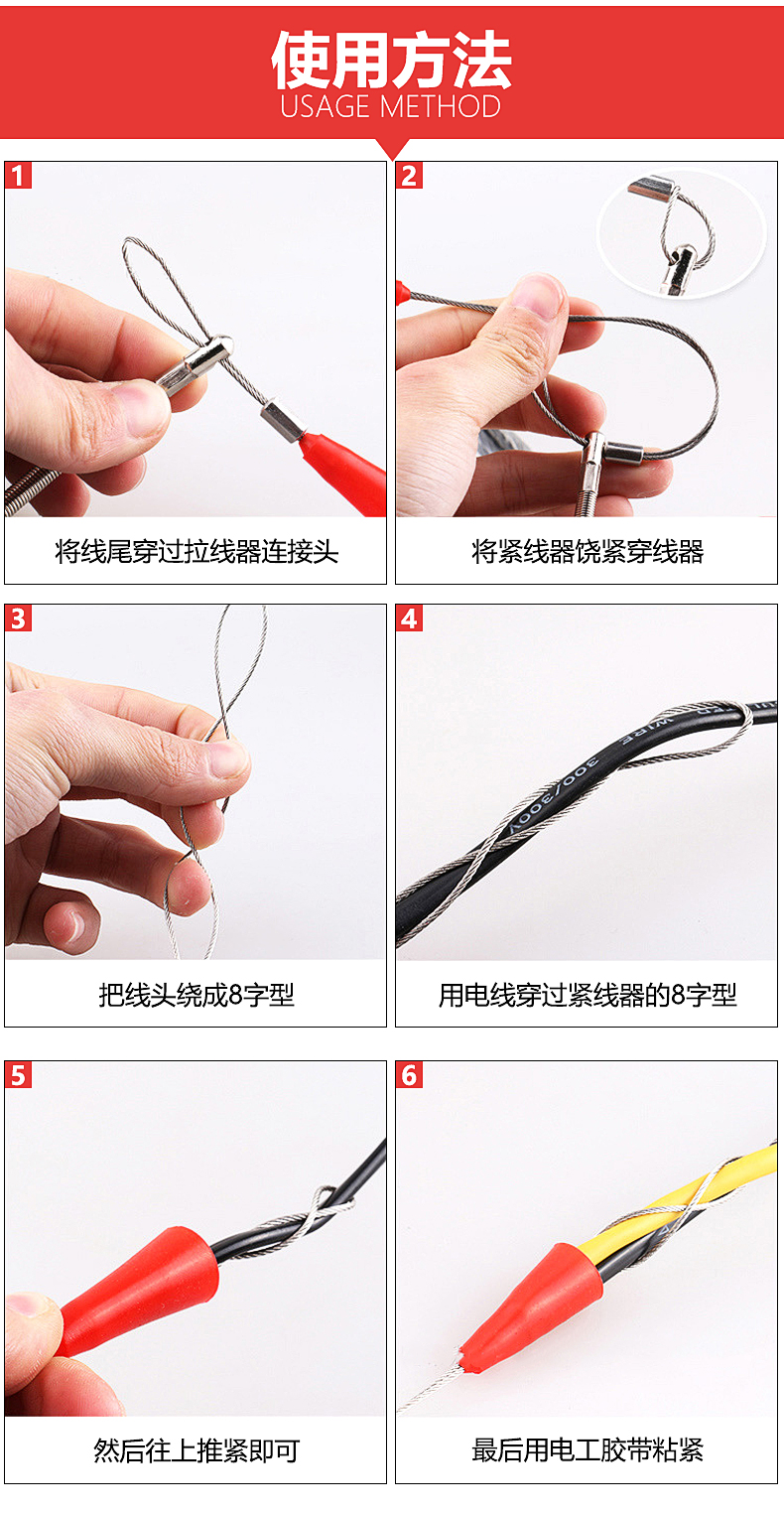 使用方法
USAGE METHOD

1

将线尾穿过拉线器连接头

2

将紧线器饶紧穿线器

3

把线头绕成8字型

4

WIRE 300/300V

用电线穿过紧线器的8字型

5

然后往上推紧即可

6

最后用电工胶带粘紧