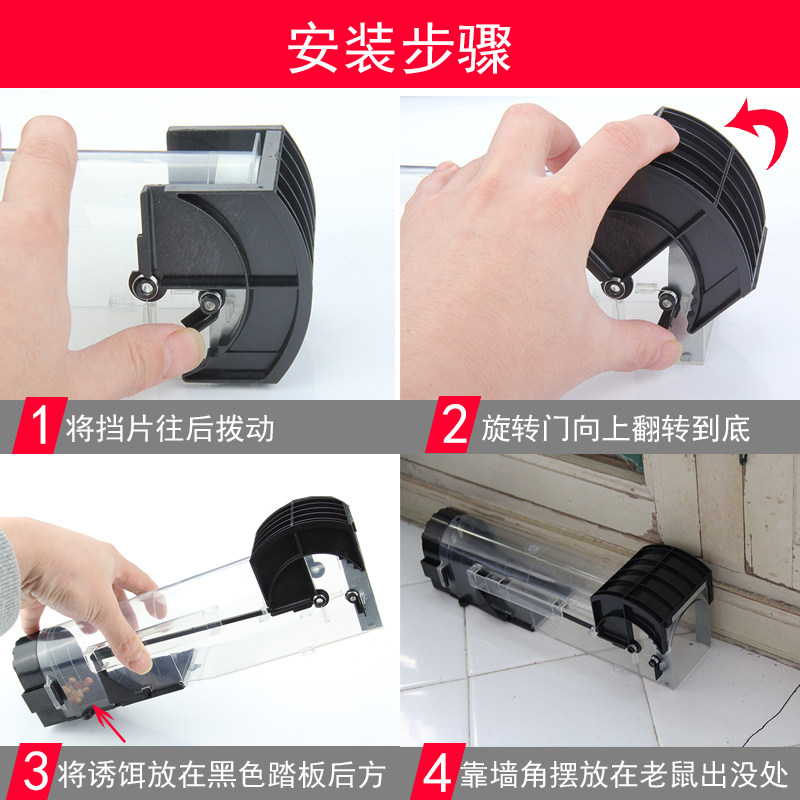 安装步骤

1 将挡片往后拨动

2 旋转门向上翻转到底

3 将诱饵放在黑色踏板后方

4 靠墙角摆放在老鼠出没处