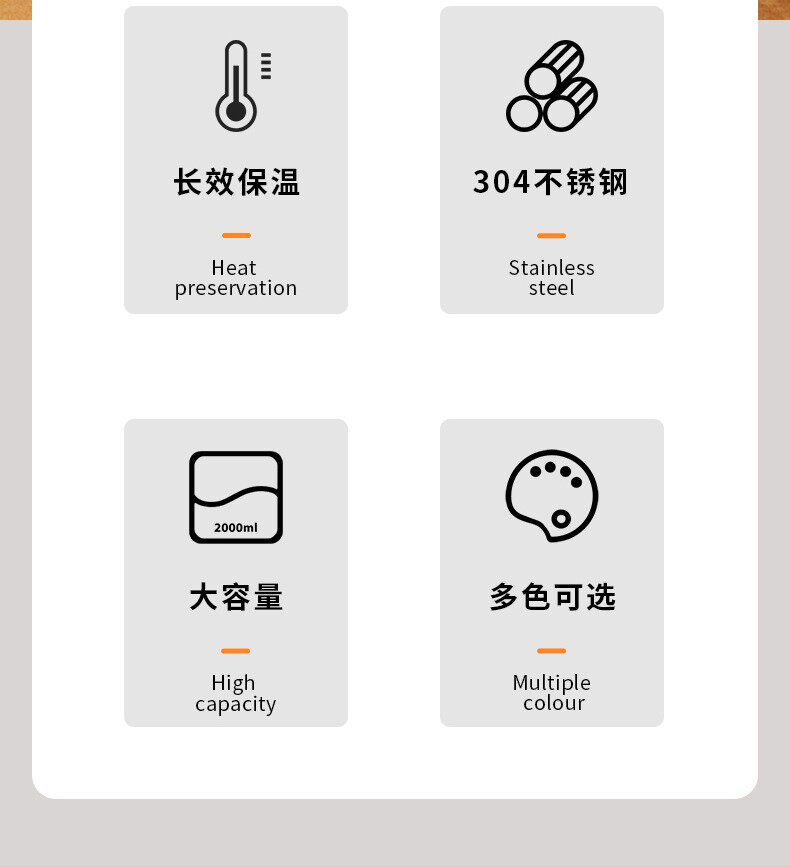 长效保温

Heat preservation

304不锈钢

Stainless steel

2000ml

大容量

High capacity

多色可选

Multiple colour