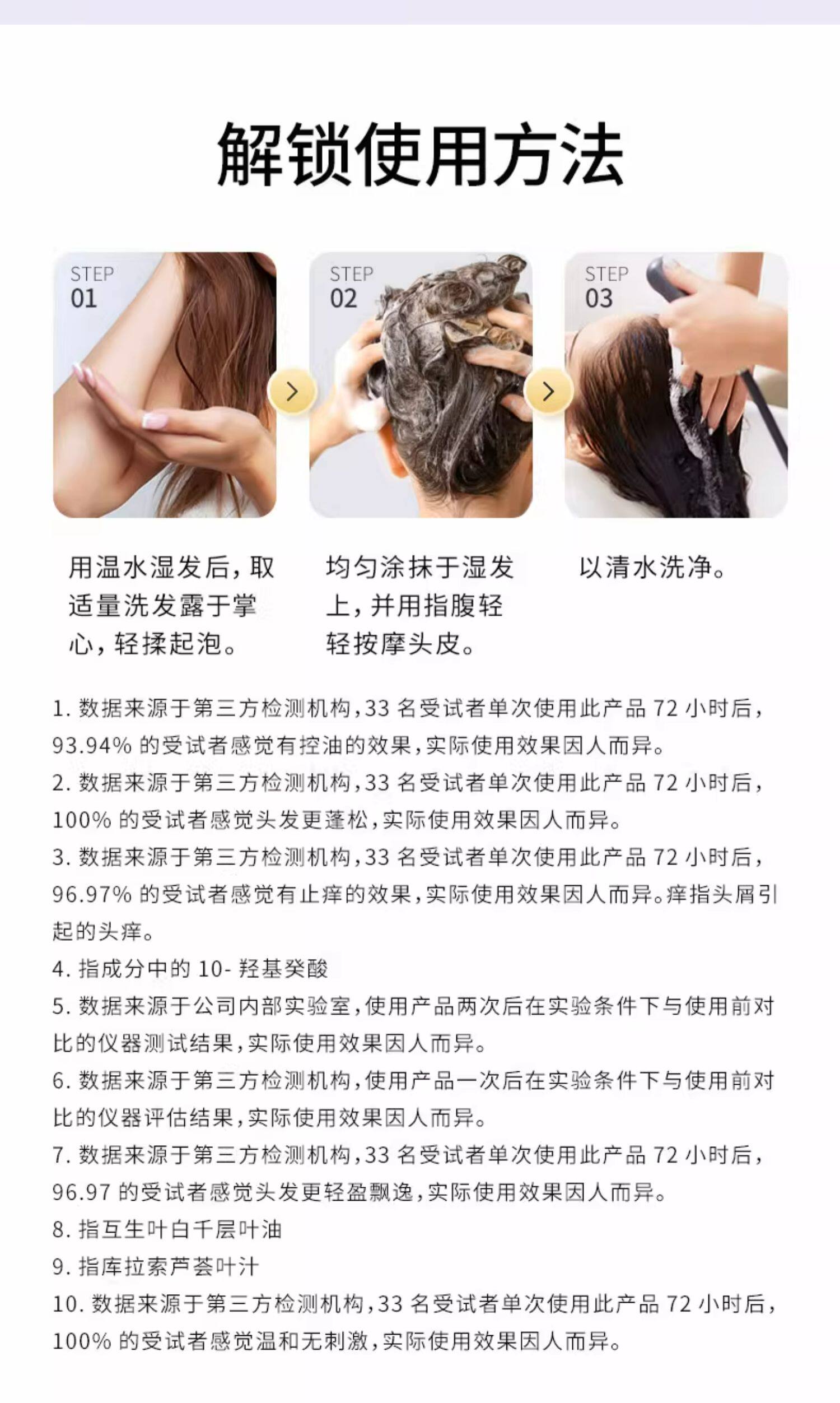 解锁使用方法

STEP
01

STEP
02

STEP
03

用温水湿发后，取适量洗发露于掌心，轻揉起泡。

均匀涂抹于湿发上，并用指腹轻轻按摩头皮。

以清水洗净。

1. 数据来源于第三方检测机构，33 名受试者单次使用此产品 72 小时后，93.94% 的受试者感觉有控油的效果，实际使用效果因人而异。
2. 数据来源于第三方检测机构，33 名受试者单次使用此产品 72 小时后，100% 的受试者感觉头发更蓬松，实际使用效果因人而异。
3. 数据来源于第三方检测机构，33 名受试者单次使用此产品 72 小时后，96.97% 的受试者感觉有止痒的效果，实际使用效果因人而异。痒指头屑引起的头痒。
4. 指成分中的 10- 羟基癸酸
5. 数据来源于公司内部实验室，使用产品两次后在实验条件下与使用前对比的仪器测试结果，实际使用效果因人而异。
6. 数据来源于第三方检测机构，使用产品一次后在实验条件下与使用前对比的仪器评估结果，实际使用效果因人而异。
7. 数据来源于第三方检测机构，33 名受试者单次使用此产品 72 小时后，96.97 的受试者感觉头发更轻盈飘逸，实际使用效果因人而异。
8. 指互生叶白千层叶油
9. 指库拉索芦荟叶汁
10. 数据来源于第三方检测机构，33 名受试者单次使用此产品 72 小时后，100% 的受试者感觉温和无刺激，实际使用效果因人而异。