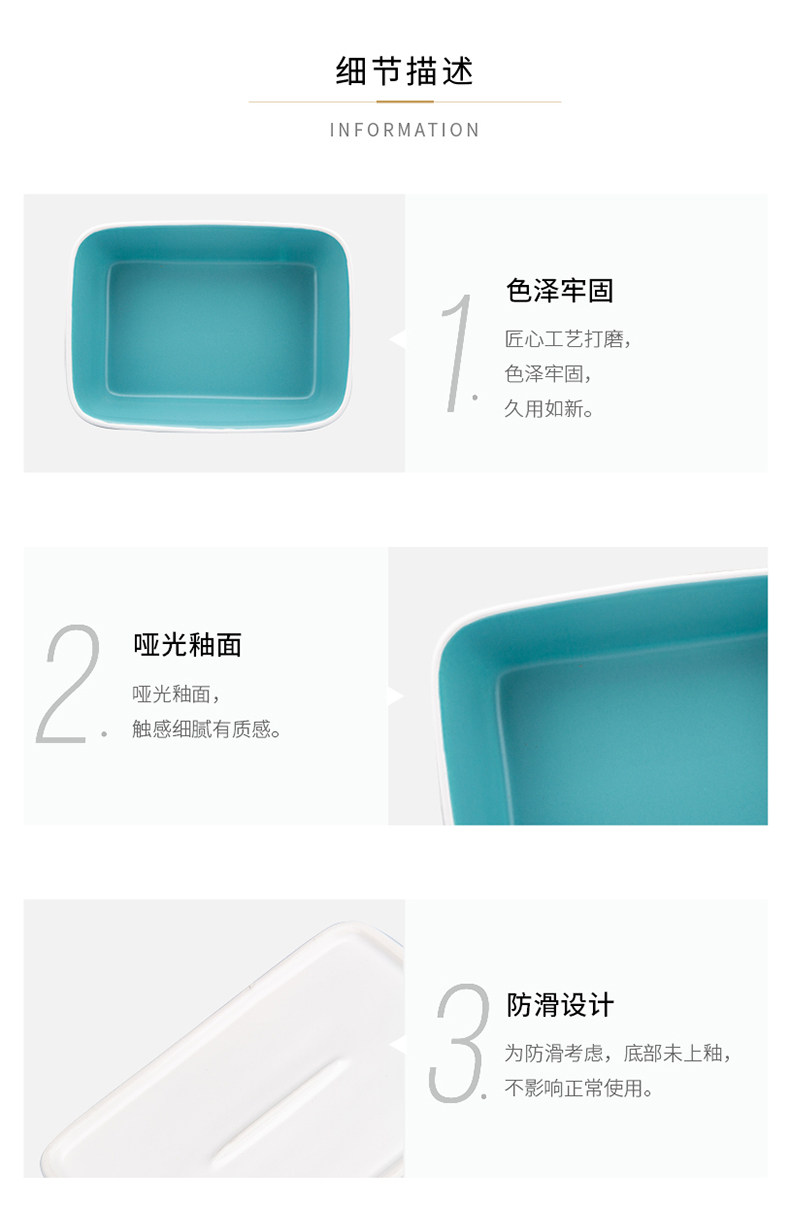 细节描述

INFORMATION

1.

色泽牢固

匠心工艺打磨，
色泽牢固，
久用如新。

2.

哑光釉面

哑光釉面，
触感细腻有质感。

3.

防滑设计

为防滑考虑，底部未上釉，
不影响正常使用。