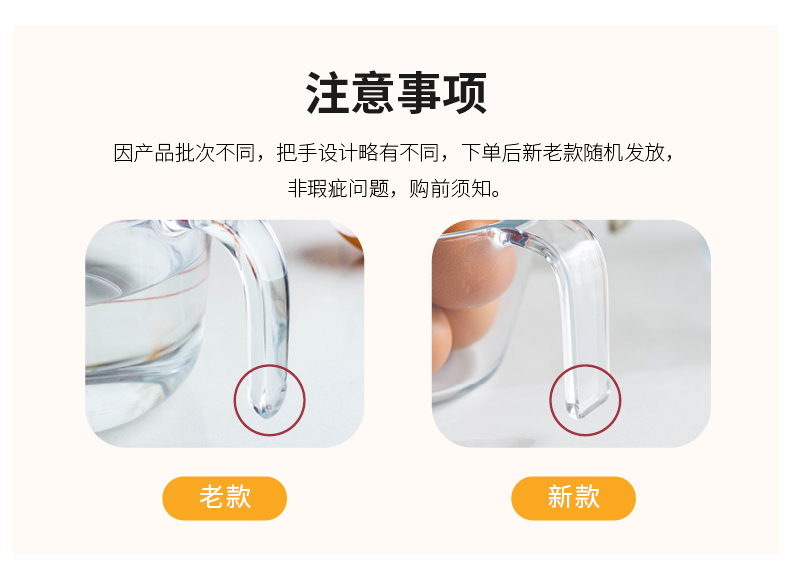 注意事项

因产品批次不同，把手设计略有不同，下单后新老款随机发放，非瑕疵问题，购前须知。

老款

新款