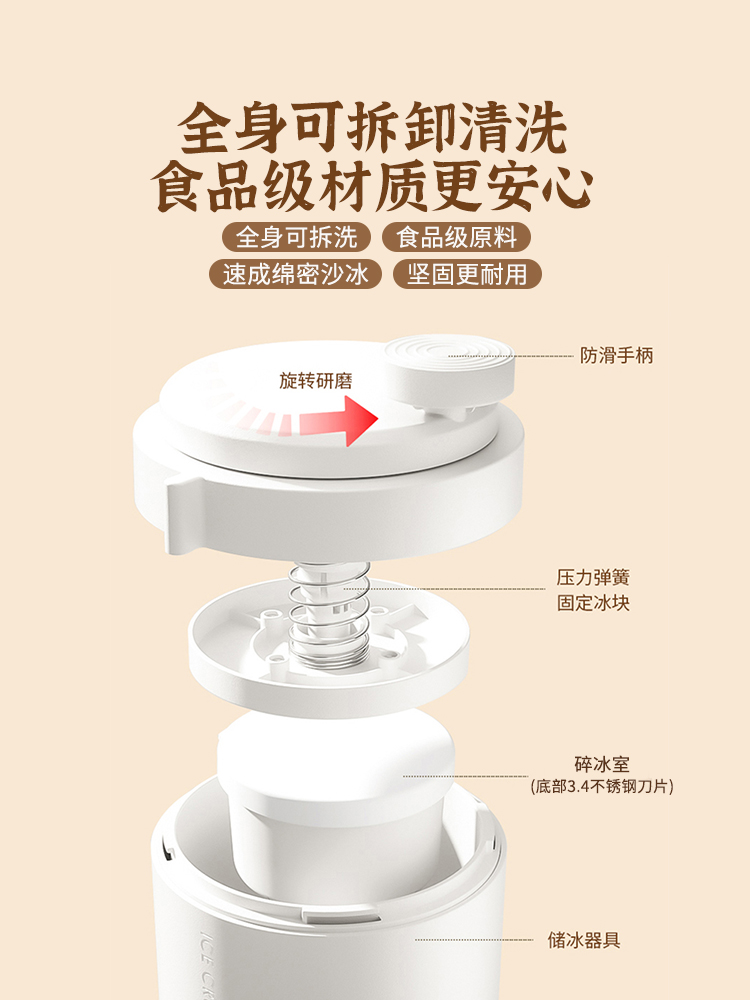 全身可拆卸清洗
食品级材质更安心

全身可拆洗 食品级原料
速成绵密沙冰 坚固更耐用

旋转研磨

防滑手柄

压力弹簧
固定冰块

碎冰室
(底部3.4不锈钢刀片)

储冰器具

ICE CR