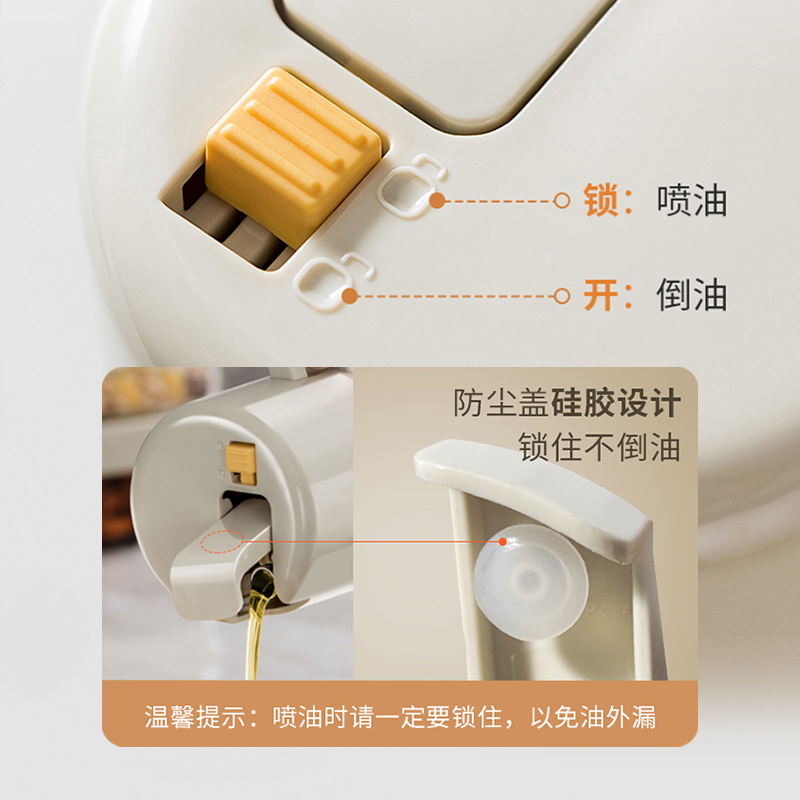 锁：喷油

开：倒油

防尘盖硅胶设计
锁住不倒油

温馨提示：喷油时请一定要锁住，以免油外漏