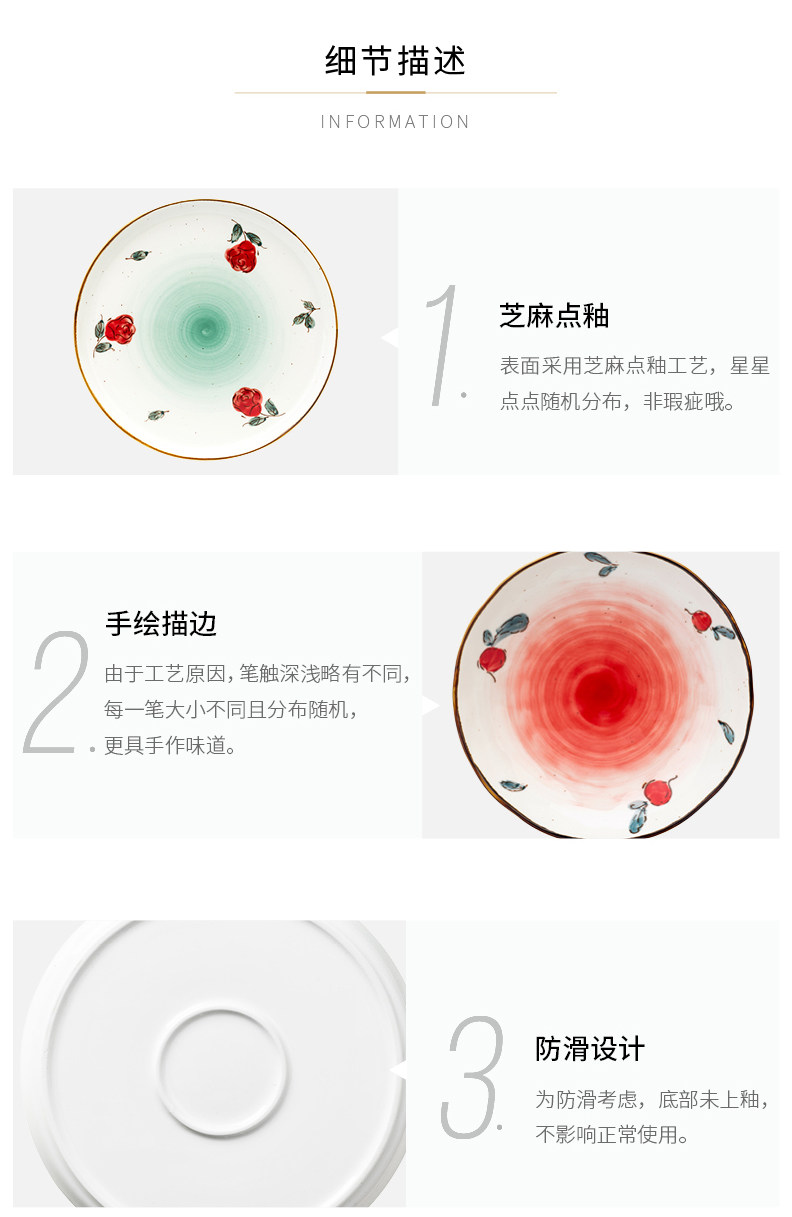 细节描述

INFORMATION

1.

芝麻点釉

表面采用芝麻点釉工艺，星星点点随机分布，非瑕疵哦。

2.

手绘描边

由于工艺原因，笔触深浅略有不同，每一笔大小不同且分布随机，更具手作味道。

3.

防滑设计

为防滑考虑，底部未上釉，不影响正常使用。